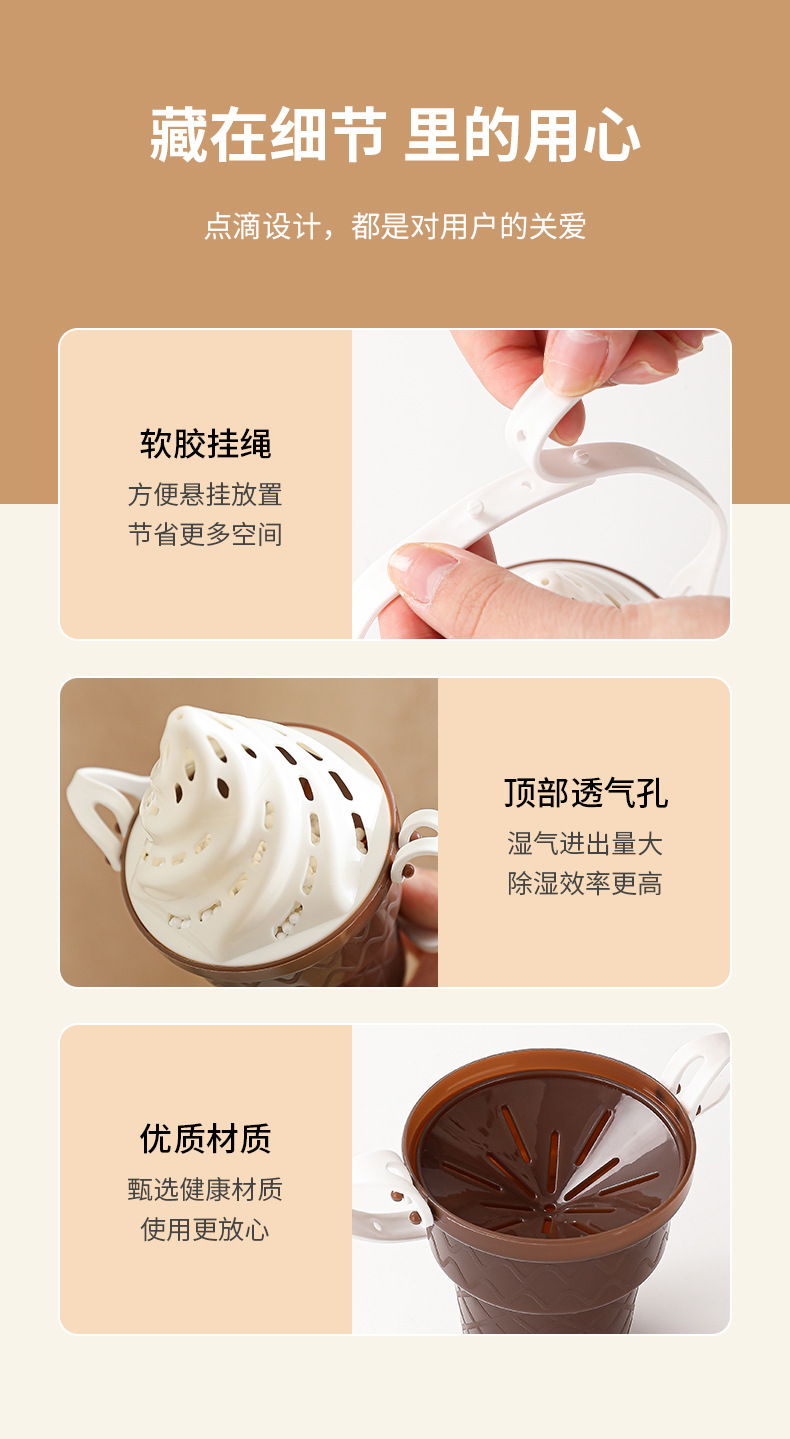 藏在细节 里的用心

点滴设计，都是对用户的关爱

软胶挂绳

方便悬挂放置
节省更多空间

顶部透气孔

湿气进出量大
除湿效率更高

优质材质

甄选健康材质
使用更放心