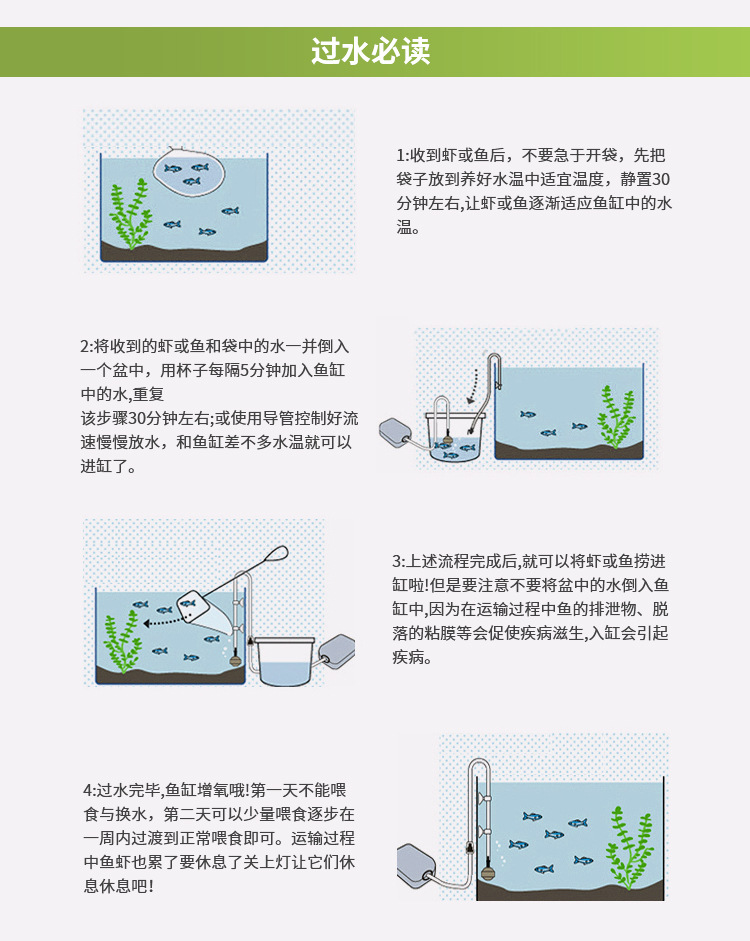 过水必读

1:收到虾或鱼后，不要急于开袋，先把袋子放到养好水温中适宜温度，静置30分钟左右,让虾或鱼逐渐适应鱼缸中的水温。

2:将收到的虾或鱼和袋中的水一并倒入一个盆中，用杯子每隔5分钟加入鱼缸中的水,重复
该步骤30分钟左右;或使用导管控制好流速慢慢放水，和鱼缸差不多水温就可以进缸了。

3:上述流程完成后,就可以将虾或鱼捞进缸啦!但是要注意不要将盆中的水倒入鱼缸中,因为在运输过程中鱼的排泄物、脱落的粘膜等会促使疾病滋生,入缸会引起疾病。

4:过水完毕,鱼缸增氧哦!第一天不能喂食与换水，第二天可以少量喂食逐步在一周内过渡到正常喂食即可。运输过程中鱼虾也累了要休息了关上灯让它们休息休息吧!