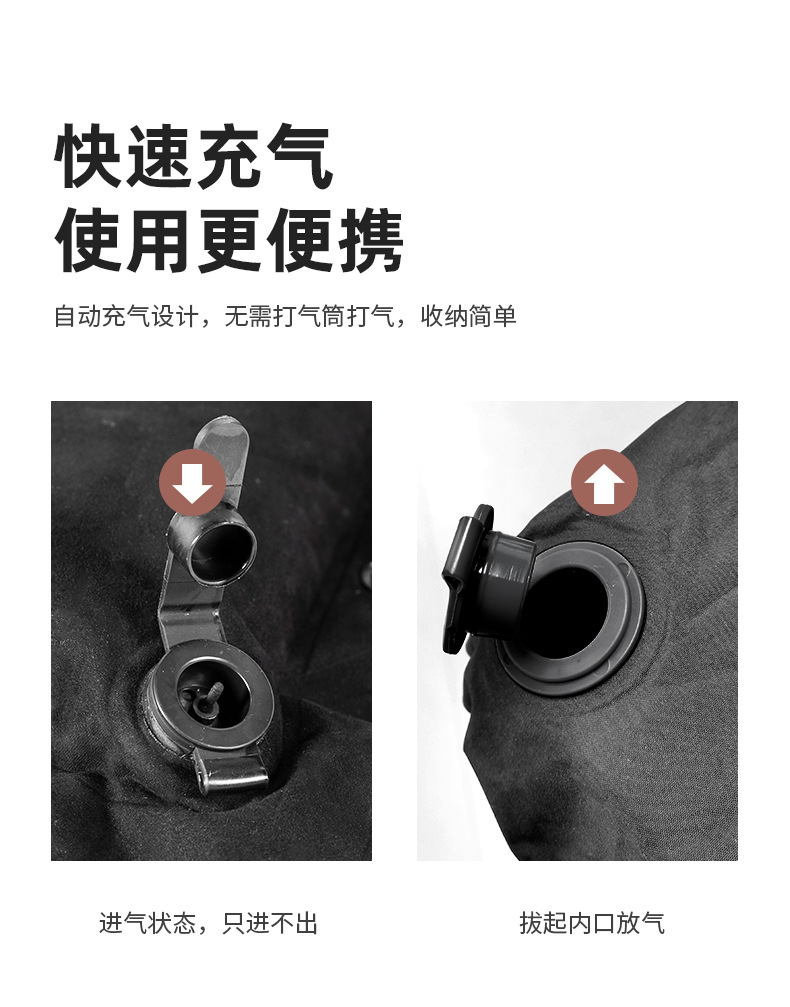 快速充气
使用更便携

自动充气设计，无需打气筒打气，收纳简单

进气状态，只进不出

拔起内口放气