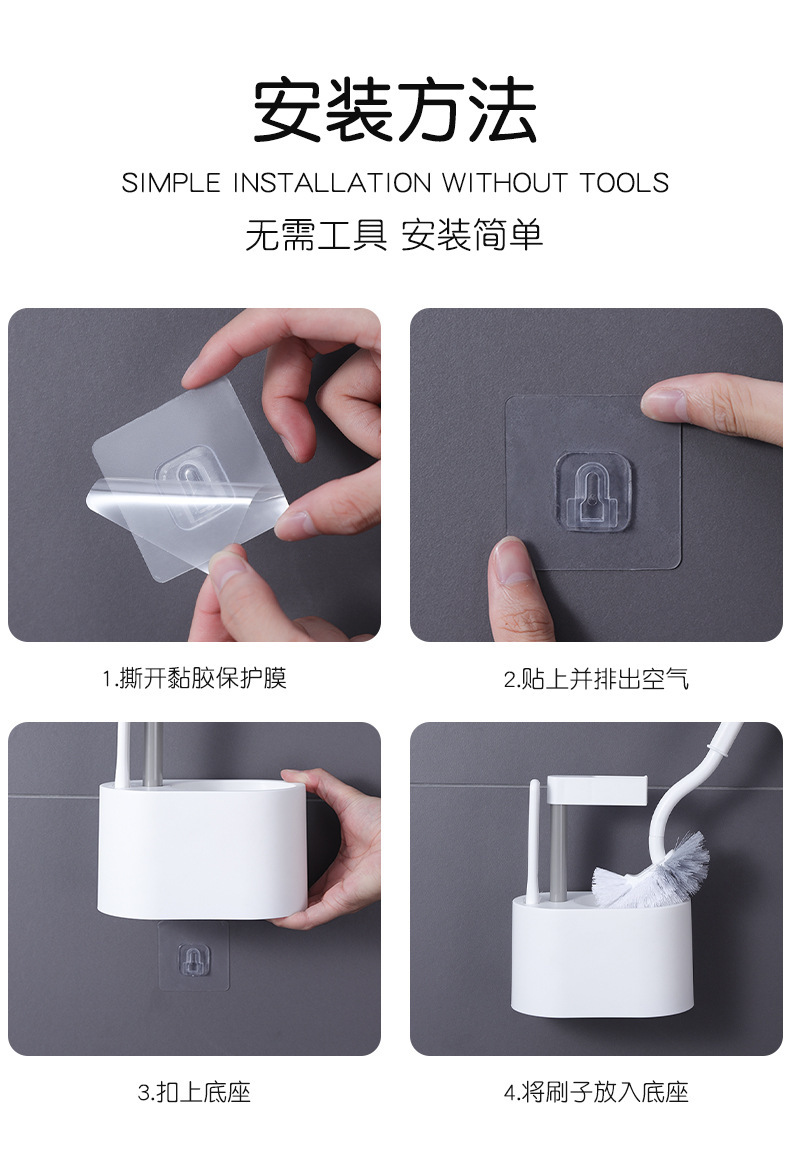 安装方法

SIMPLE INSTALLATION WITHOUT TOOLS

无需工具 安装简单

1.撕开黏胶保护膜

2.贴上并排出空气

3.扣上底座

4.将刷子放入底座