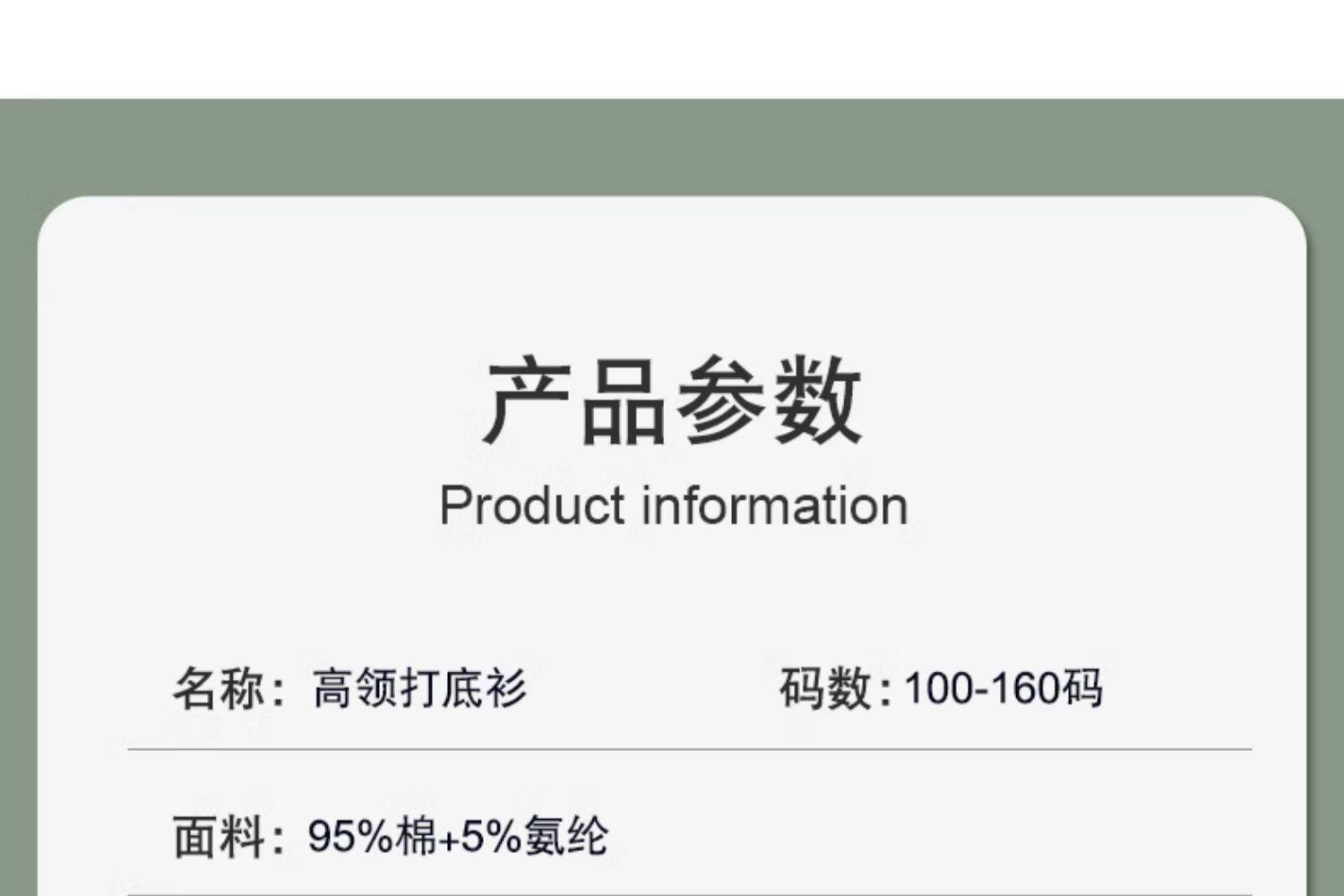 产品参数
Product information

名称：高领打底衫

码数：100-160码

面料：95%棉+5%氨纶