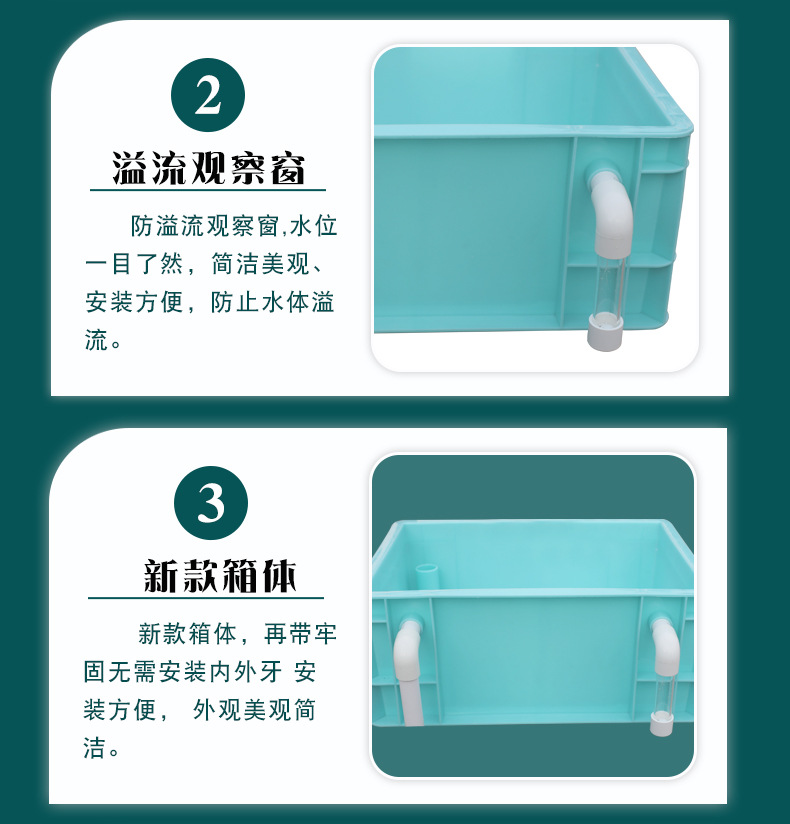 2

溢流观察窗

防溢流观察窗,水位一目了然，简洁美观、安装方便，防止水体溢流。

3

新款箱体

新款箱体，再带牢固无需安装内外牙 安装方便， 外观美观简洁。