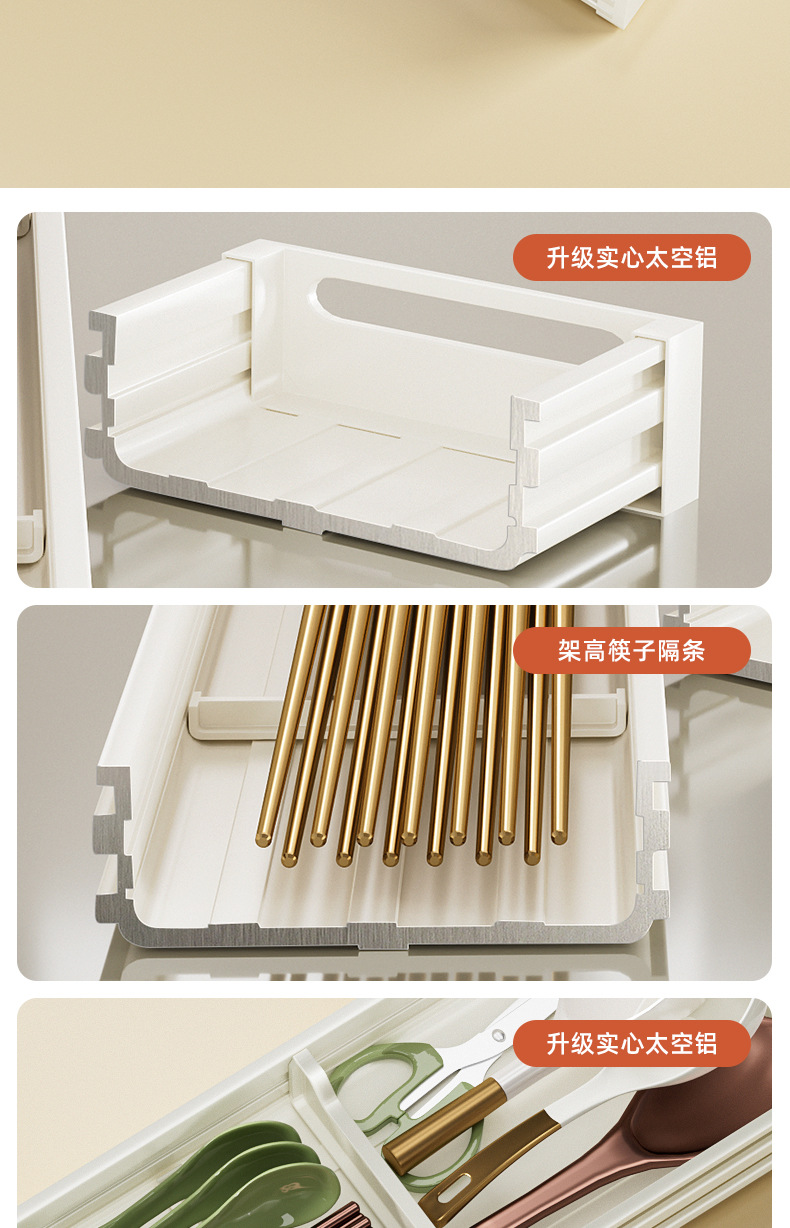 升级实心太空铝

架高筷子隔条

升级实心太空铝