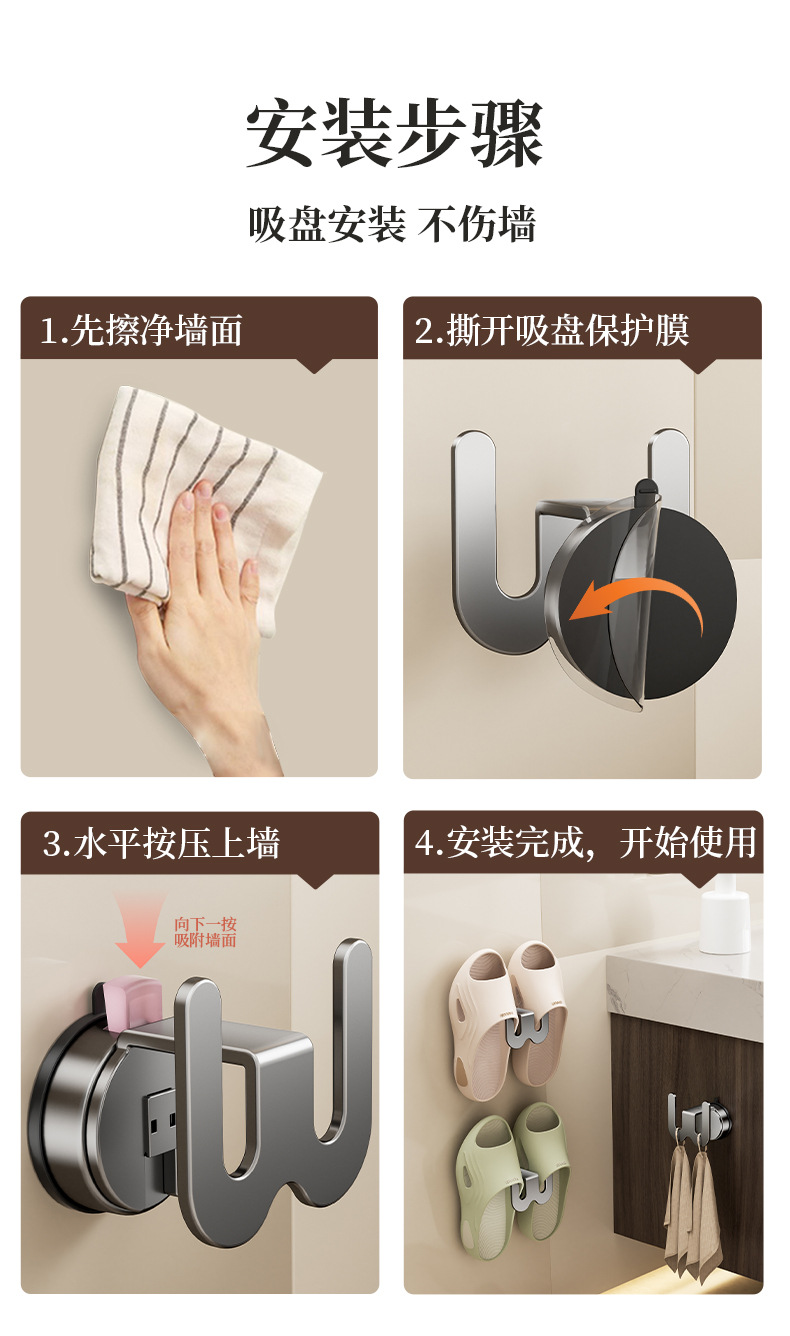 安装步骤

吸盘安装 不伤墙

1.先擦净墙面

2.撕开吸盘保护膜

3.水平按压上墙

向下一按
吸附墙面

4.安装完成，开始使用