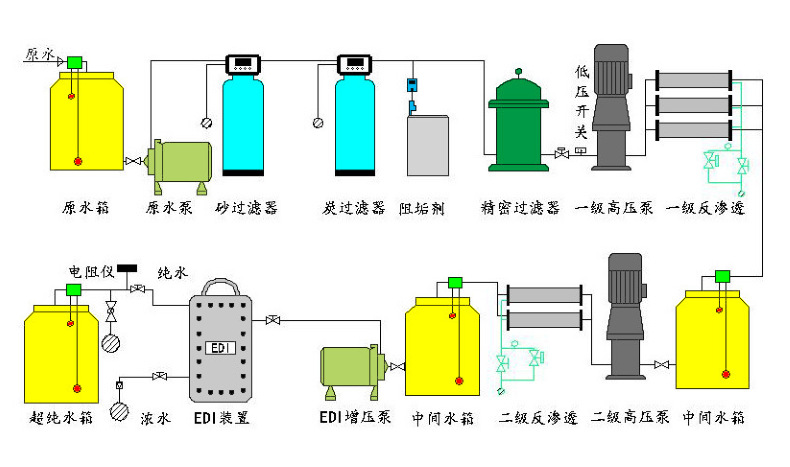 原水

低压开关

原水箱　原水泵　砂过滤器　炭过滤器　阻垢剂　精密过滤器　一级高压泵　一级反渗透

电阻仪　纯水

EDI

超纯水箱　浓水　EDI装置　EDI增压泵　中间水箱　二级反渗透　二级高压泵　中间水箱