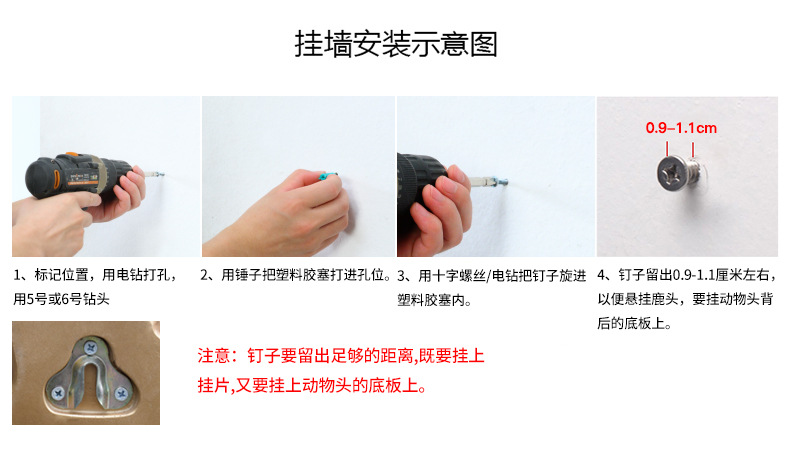 挂墙安装示意图

0.9–1.1cm

1、标记位置，用电钻打孔，用5号或6号钻头

2、用锤子把塑料胶塞打进孔位。

3、用十字螺丝/电钻把钉子旋进塑料胶塞内。

4、钉子留出0.9-1.1厘米左右，以便悬挂鹿头，要挂动物头背后的底板上。

注意：钉子要留出足够的距离,既要挂上挂片,又要挂上动物头的底板上。