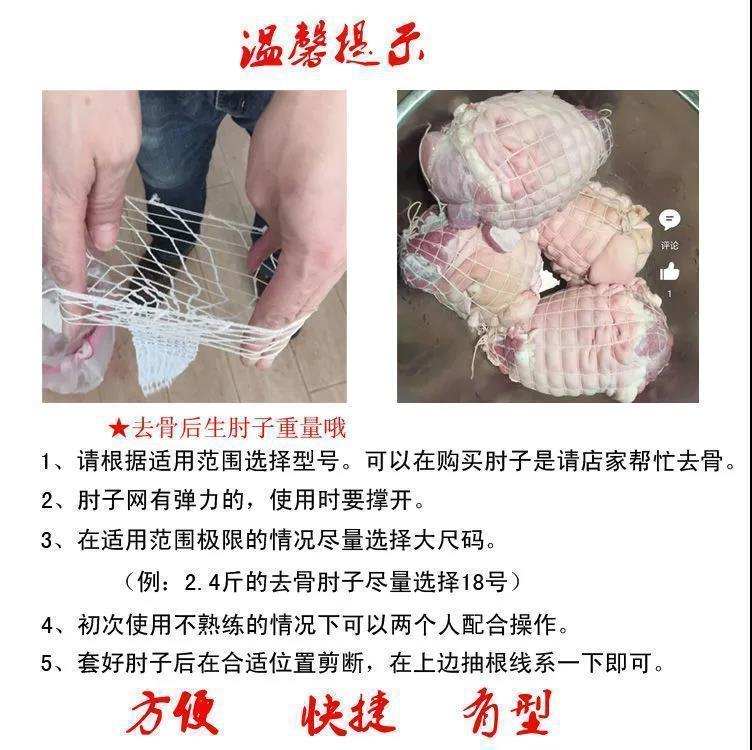 温馨提示

评论

1

★去骨后生肘子重量哦

1、请根据适用范围选择型号。可以在购买肘子是请店家帮忙去骨。

2、肘子网有弹力的，使用时要撑开。

3、在适用范围极限的情况尽量选择大尺码。

（例：2.4斤的去骨肘子尽量选择18号）

4、初次使用不熟练的情况下可以两个人配合操作。

5、套好肘子后在合适位置剪断，在上边抽根线系一下即可。

方便 快捷 有型