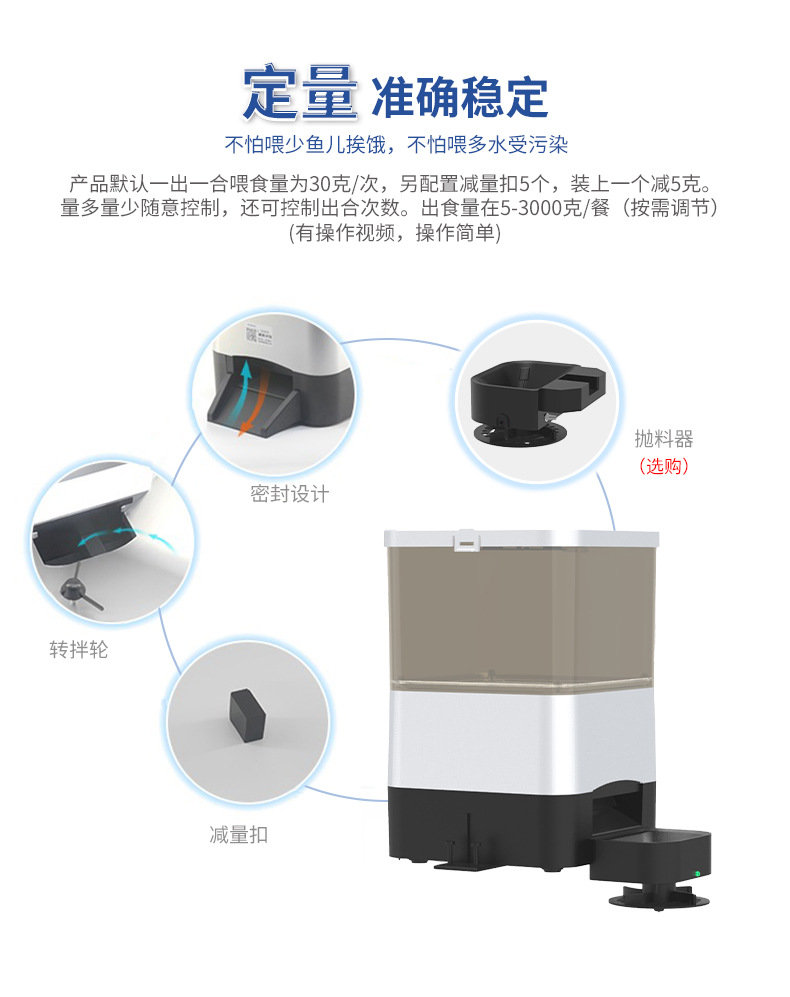 定量 准确稳定

不怕喂少鱼儿挨饿，不怕喂多水受污染

产品默认一出一合喂食量为30克/次，另配置减量扣5个，装上一个减5克。量多量少随意控制，还可控制出合次数。出食量在5-3000克/餐（按需调节）(有操作视频，操作简单)

密封设计

抛料器
（选购）

转拌轮

减量扣