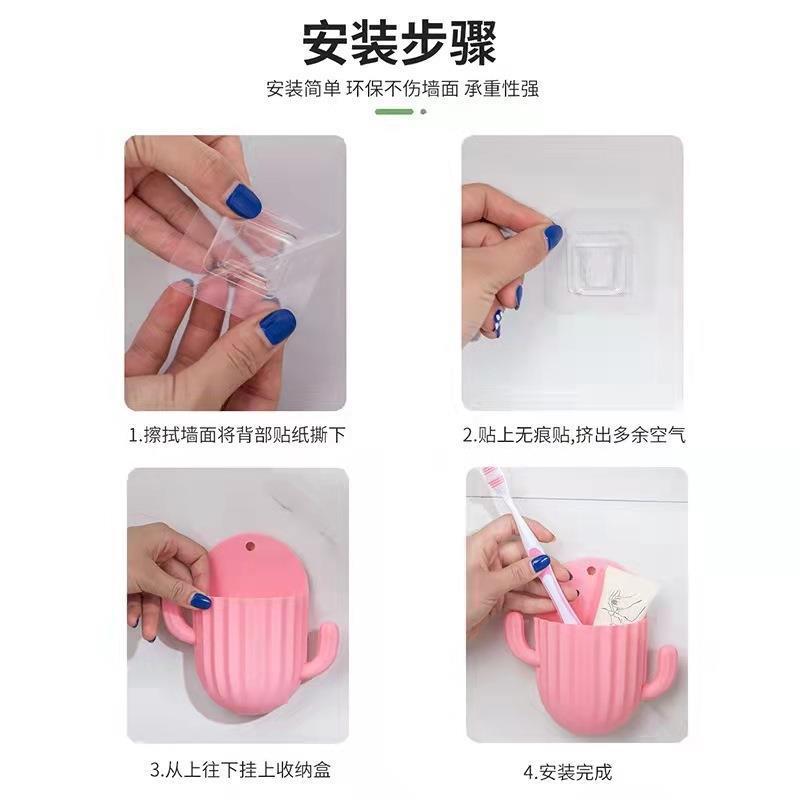 安装步骤

安装简单 环保不伤墙面 承重性强

1.擦拭墙面将背部贴纸撕下

2.贴上无痕贴,挤出多余空气

3.从上往下挂上收纳盒

4.安装完成