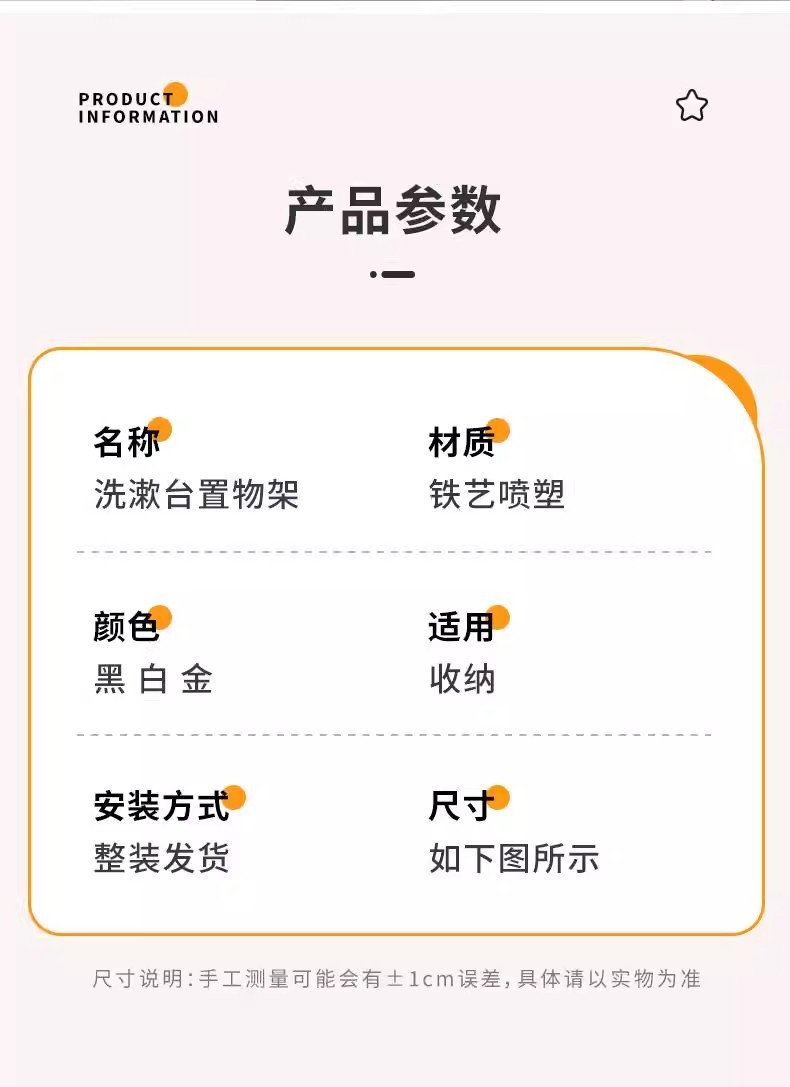 PRODUCT
INFORMATION

产品参数

名称
洗漱台置物架

材质
铁艺喷塑

颜色
黑 白 金

适用
收纳

安装方式
整装发货

尺寸
如下图所示

尺寸说明:手工测量可能会有±1cm误差,具体请以实物为准