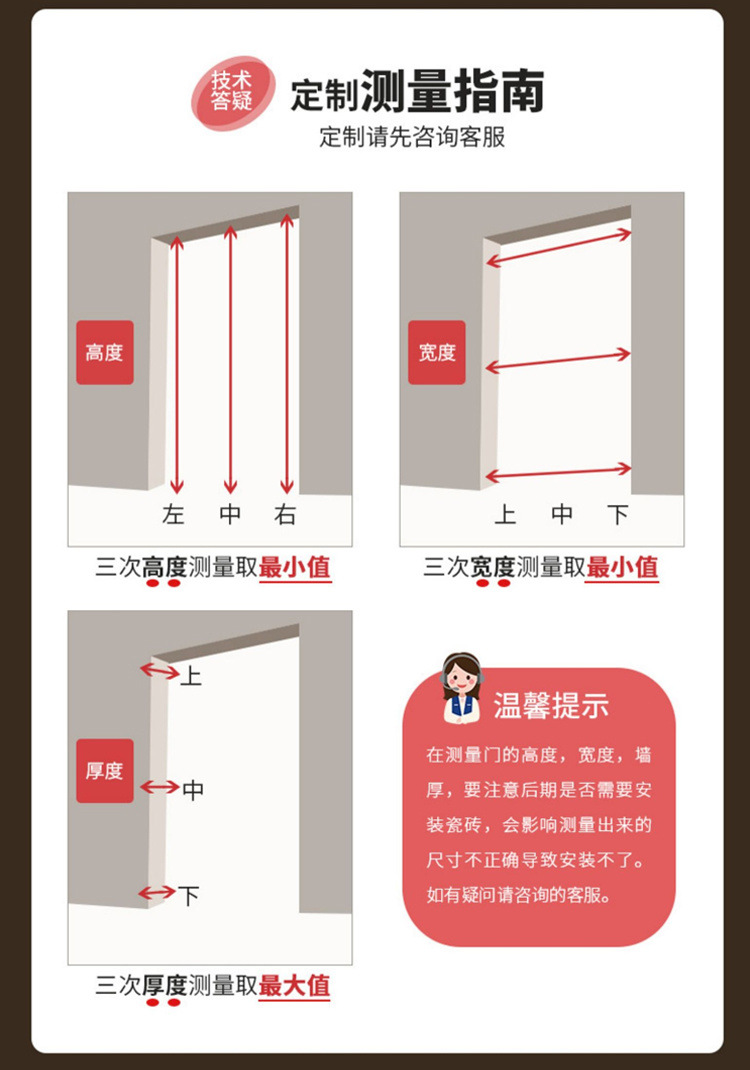 技术答疑

定制测量指南

定制请先咨询客服

高度

左 中 右

三次高度测量取最小值

宽度

上 中 下

三次宽度测量取最小值

厚度

上

中

下

三次厚度测量取最大值

温馨提示

在测量门的高度，宽度，墙厚，要注意后期是否需要安装瓷砖，会影响测量出来的尺寸不正确导致安装不了。如有疑问请咨询的客服。