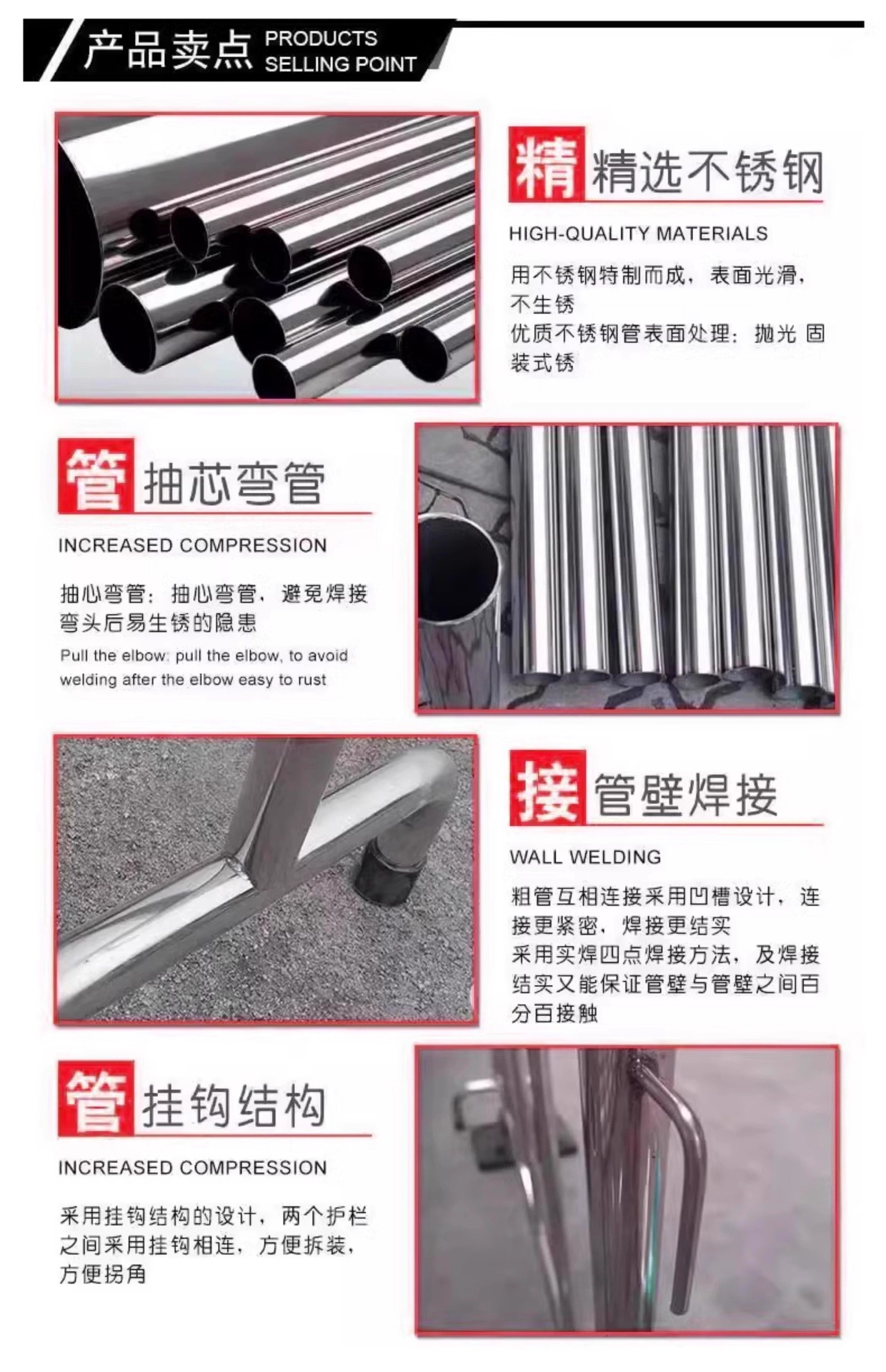 产品卖点 PRODUCTS SELLING POINT

精 精选不锈钢

HIGH-QUALITY MATERIALS

用不锈钢特制而成，表面光滑，不生锈
优质不锈钢管表面处理：抛光 固装式锈

管 抽芯弯管

INCREASED COMPRESSION

抽心弯管：抽心弯管，避免焊接弯头后易生锈的隐患

Pull the elbow: pull the elbow, to avoid welding after the elbow easy to rust

接 管壁焊接

WALL WELDING

粗管互相连接采用凹槽设计，连接更紧密，焊接更结实
采用实焊四点焊接方法，及焊接结实又能保证管壁与管壁之间百分百接触

管 挂钩结构

INCREASED COMPRESSION

采用挂钩结构的设计，两个护栏之间采用挂钩相连，方便拆装，方便拐角