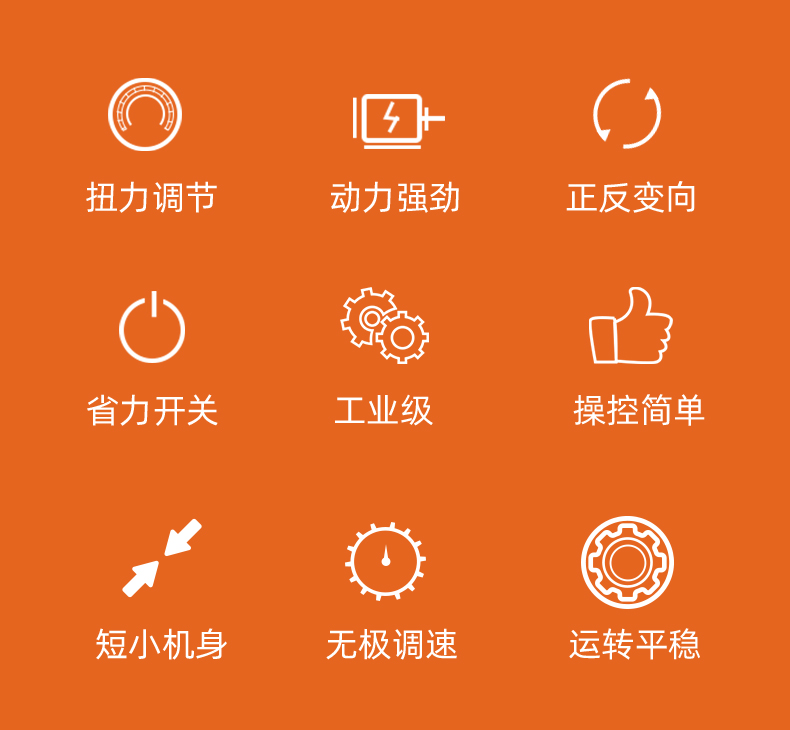 扭力调节

动力强劲

正反变向

省力开关

工业级

操控简单

短小机身

无极调速

运转平稳