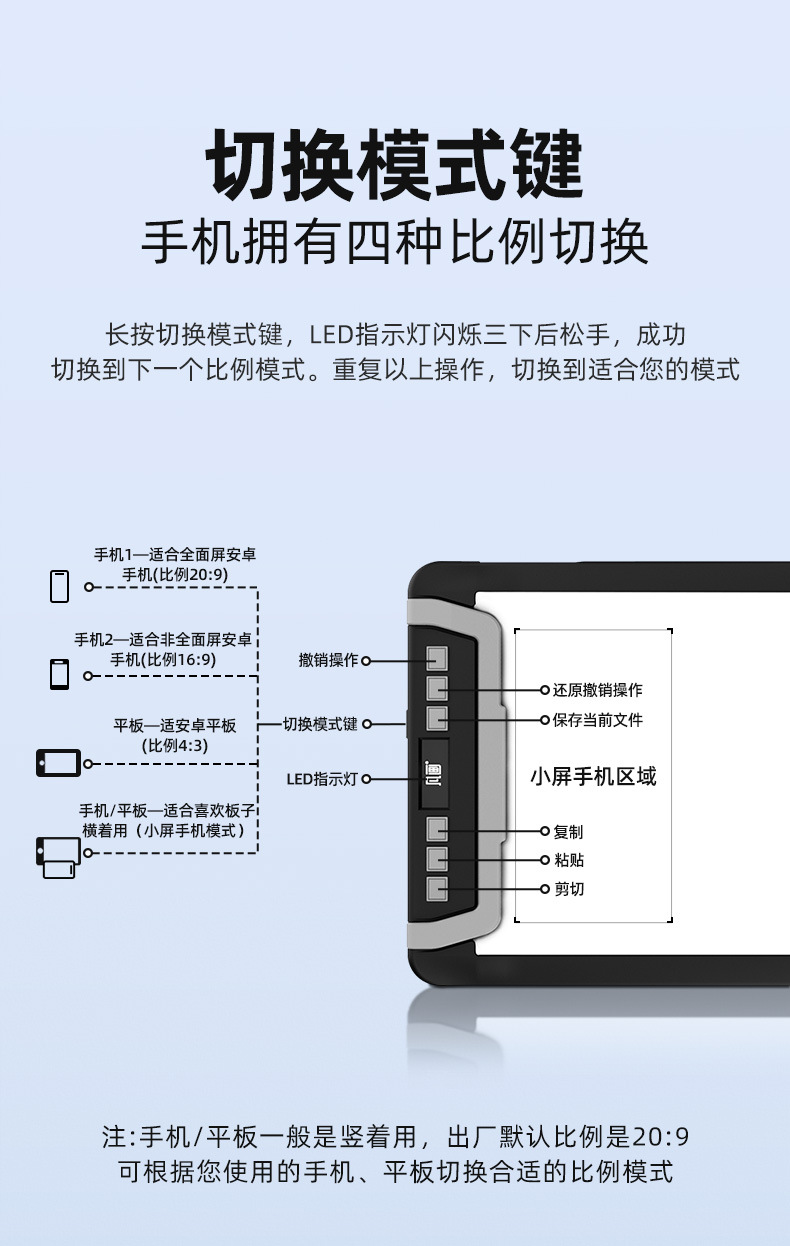 切换模式键
手机拥有四种比例切换

长按切换模式键，LED指示灯闪烁三下后松手，成功切换到下一个比例模式。重复以上操作，切换到适合您的模式

手机1—适合全面屏安卓手机(比例20:9)

手机2—适合非全面屏安卓手机(比例16:9)

平板—适安卓平板(比例4:3)

手机/平板—适合喜欢板子横着用（小屏手机模式）

撤销操作
切换模式键
LED指示灯

还原撤销操作
保存当前文件
小屏手机区域
复制
粘贴
剪切

注:手机/平板一般是竖着用，出厂默认比例是20:9
可根据您使用的手机、平板切换合适的比例模式