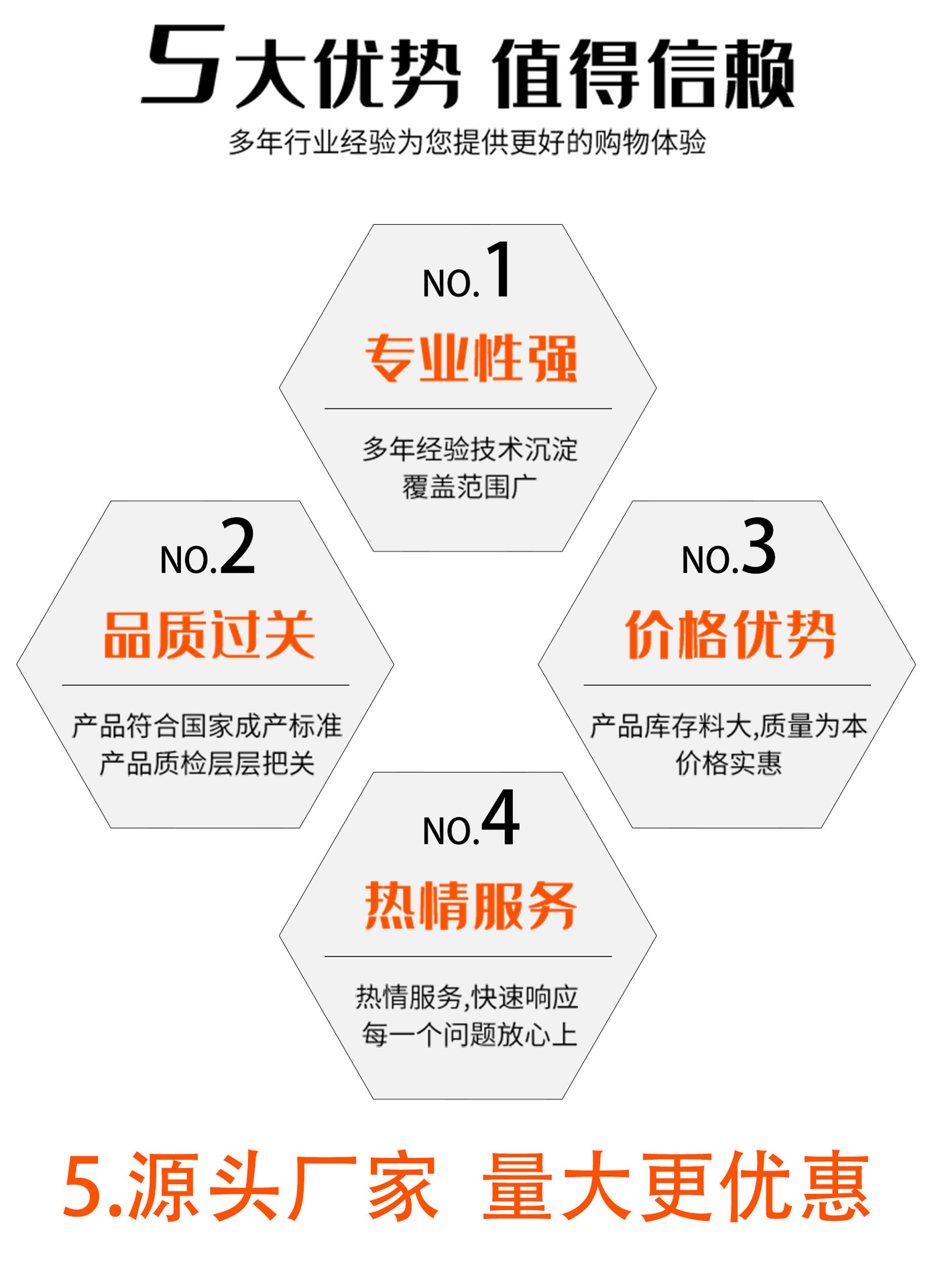 5大优势 值得信赖
多年行业经验为您提供更好的购物体验

NO.1
专业性强
多年经验技术沉淀
覆盖范围广

NO.2
品质过关
产品符合国家成产标准
产品质检层层把关

NO.3
价格优势
产品库存料大,质量为本
价格实惠

NO.4
热情服务
热情服务,快速响应
每一个问题放心上

5.源头厂家 量大更优惠