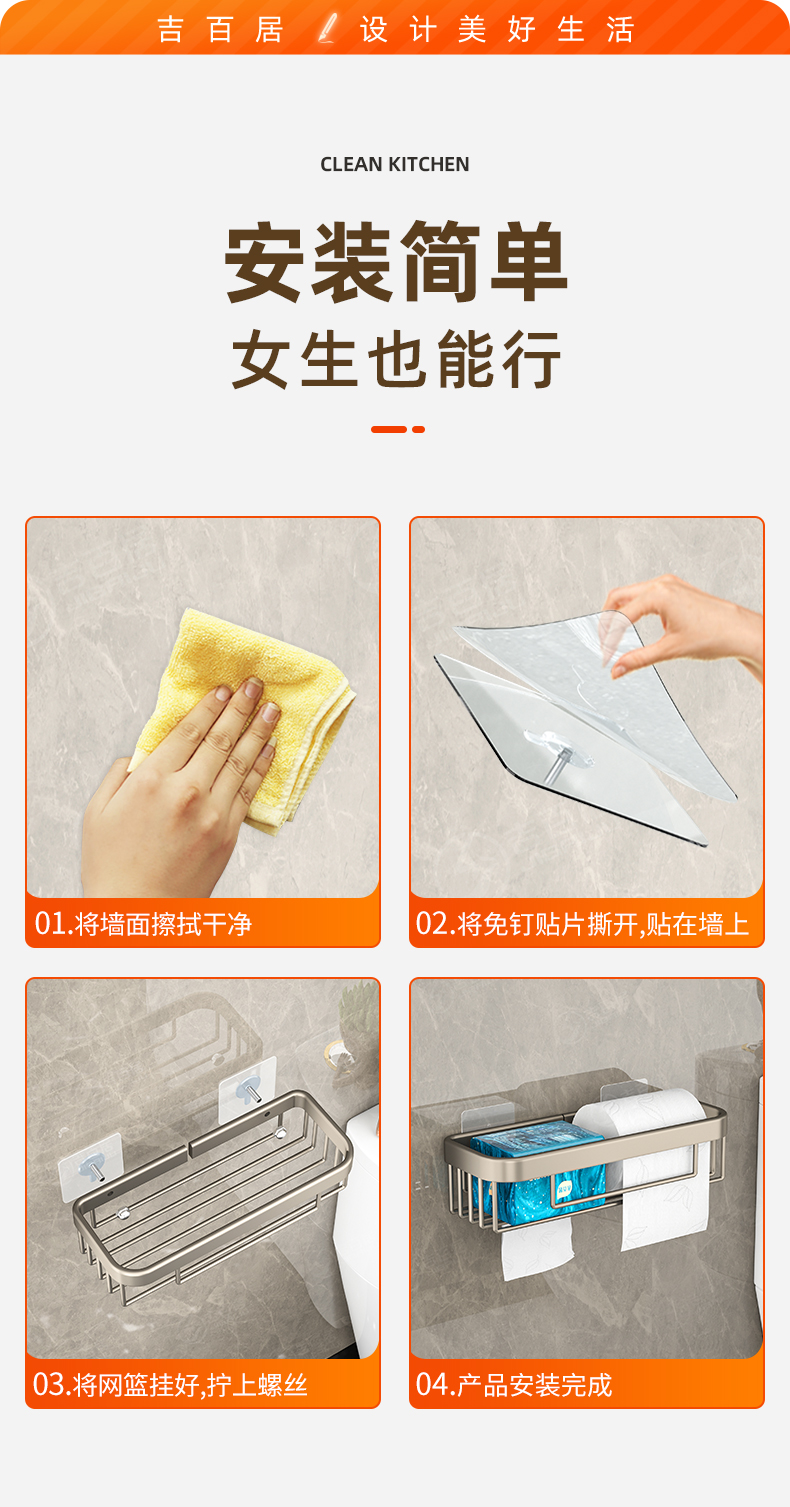 吉百居 设计美好生活

CLEAN KITCHEN

安装简单
女生也能行

01.将墙面擦拭干净

02.将免钉贴片撕开,贴在墙上

03.将网篮挂好,拧上螺丝

04.产品安装完成