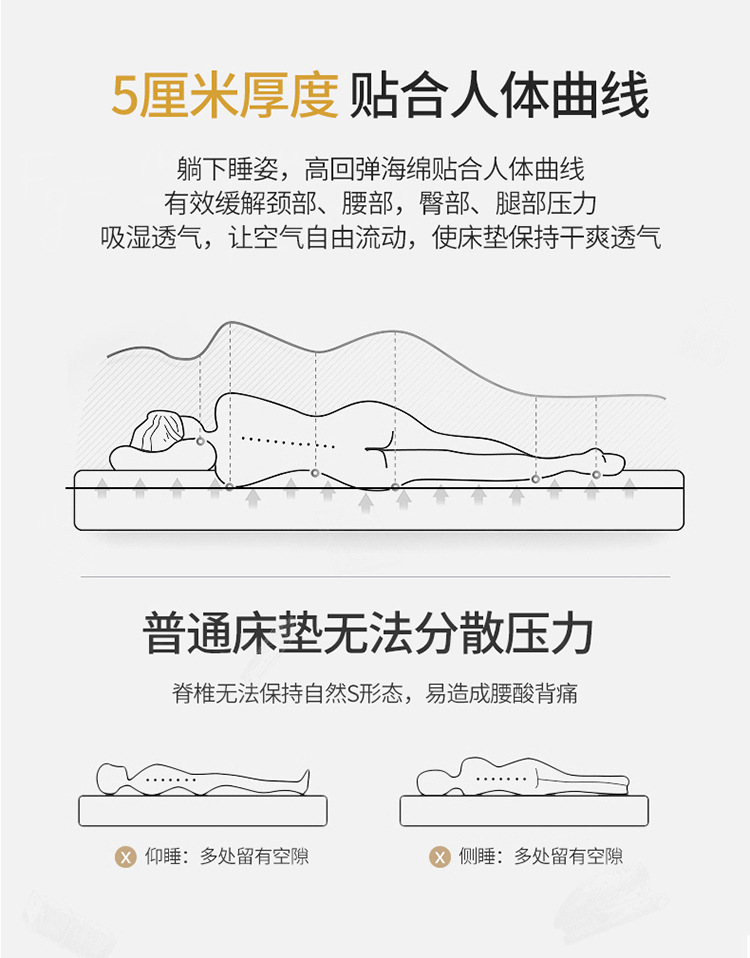 5厘米厚度 贴合人体曲线

躺下睡姿，高回弹海绵贴合人体曲线
有效缓解颈部、腰部，臀部、腿部压力
吸湿透气，让空气自由流动，使床垫保持干爽透气

普通床垫无法分散压力

脊椎无法保持自然S形态，易造成腰酸背痛

X 仰睡：多处留有空隙

X 侧睡：多处留有空隙