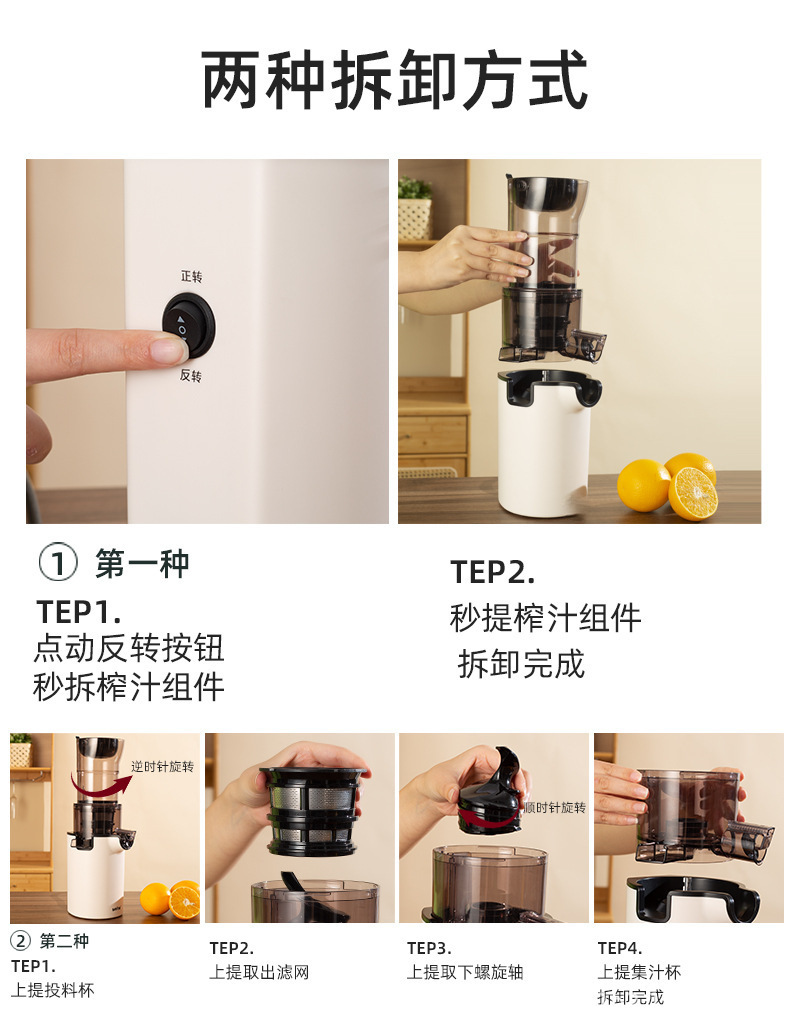 两种拆卸方式

正转

反转

① 第一种

TEP1.
点动反转按钮
秒拆榨汁组件

TEP2.
秒提榨汁组件
拆卸完成

逆时针旋转

顺时针旋转

② 第二种
TEP1.
上提投料杯

TEP2.
上提取出滤网

TEP3.
上提取下螺旋轴

TEP4.
上提集汁杯
拆卸完成