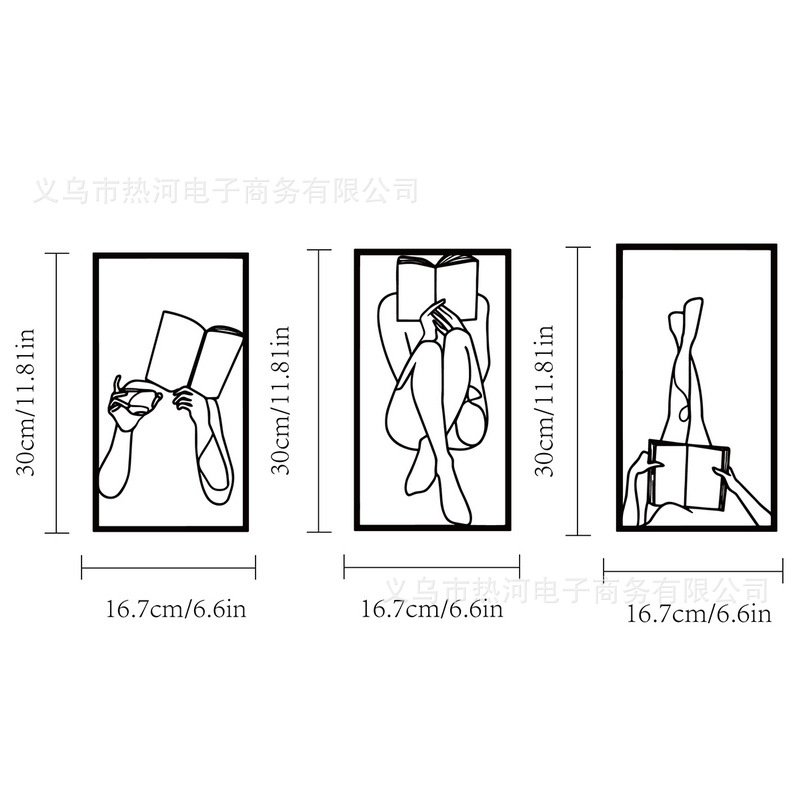 义乌市热河电子商务有限公司

30cm/11.81in

30cm/11.81in

30cm/11.81in

16.7cm/6.6in

16.7cm/6.6in

义乌市热河电子商务有限公司

16.7cm/6.6in