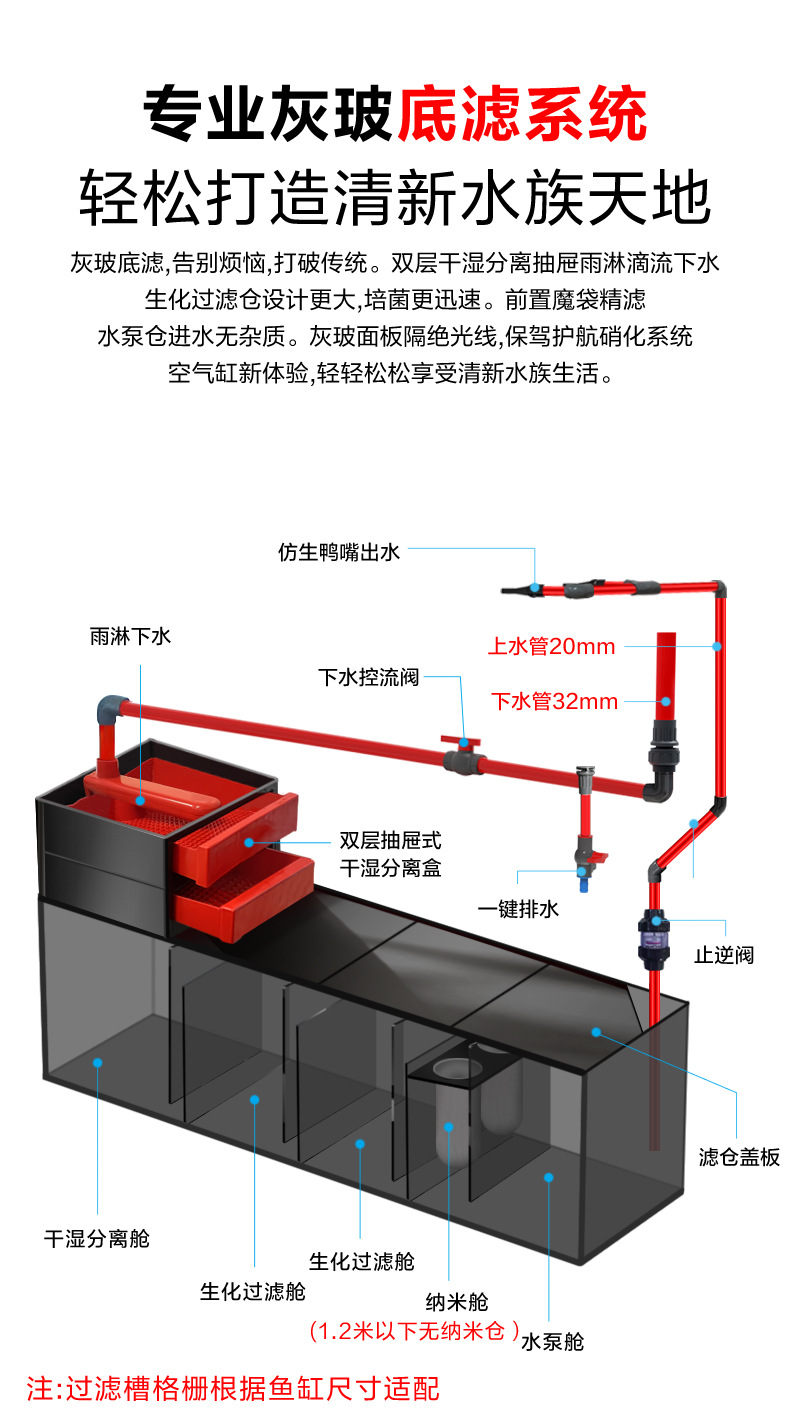 专业灰玻底滤系统
轻松打造清新水族天地

灰玻底滤,告别烦恼,打破传统。双层干湿分离抽屉雨淋滴流下水
生化过滤仓设计更大,培菌更迅速。前置魔袋精滤
水泵仓进水无杂质。灰玻面板隔绝光线,保驾护航硝化系统
空气缸新体验,轻轻松松享受清新水族生活。

仿生鸭嘴出水
雨淋下水
上水管20mm
下水控流阀
下水管32mm
双层抽屉式
干湿分离盒
一键排水
止逆阀
滤仓盖板
干湿分离舱
生化过滤舱
生化过滤舱
纳米舱
(1.2米以下无纳米仓)
水泵舱

注:过滤槽格栅根据鱼缸尺寸适配