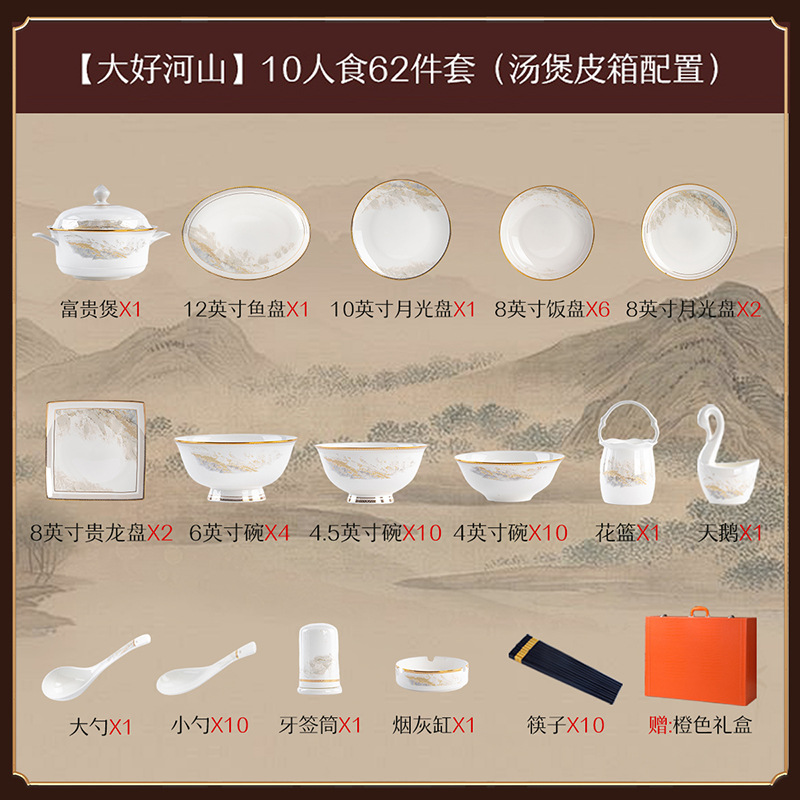 【大好河山】10人食62件套（汤煲皮箱配置）

富贵煲X1
12英寸鱼盘X1
10英寸月光盘X1
8英寸饭盘X6
8英寸月光盘X2

8英寸贵龙盘X2
6英寸碗X4
4.5英寸碗X10
4英寸碗X10
花篮X1
天鹅X1

大勺X1
小勺X10
牙签筒X1
烟灰缸X1
筷子X10
赠:橙色礼盒