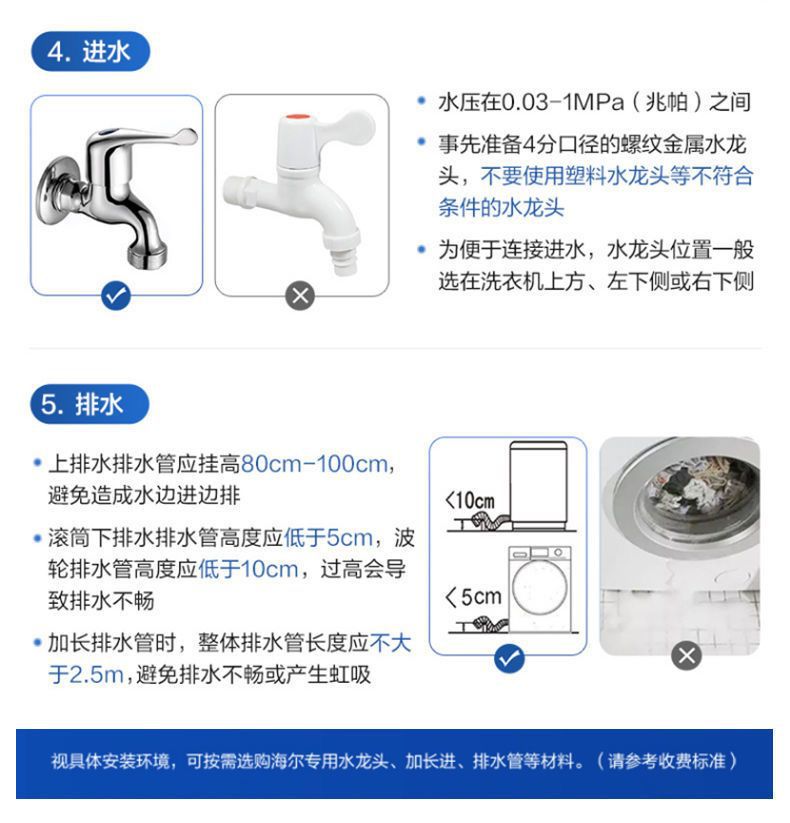 4. 进水

• 水压在0.03-1MPa（兆帕）之间

• 事先准备4分口径的螺纹金属水龙头，不要使用塑料水龙头等不符合条件的水龙头

• 为便于连接进水，水龙头位置一般选在洗衣机上方、左下侧或右下侧

5. 排水

• 上排水排水管应挂高80cm-100cm，避免造成水边进边排

• 滚筒下排水排水管高度应低于5cm，波轮排水管高度应低于10cm，过高会导致排水不畅

• 加长排水管时，整体排水管长度应不大于2.5m，避免排水不畅或产生虹吸

<10cm

<5cm

视具体安装环境，可按需选购海尔专用水龙头、加长进、排水管等材料。（请参考收费标准）