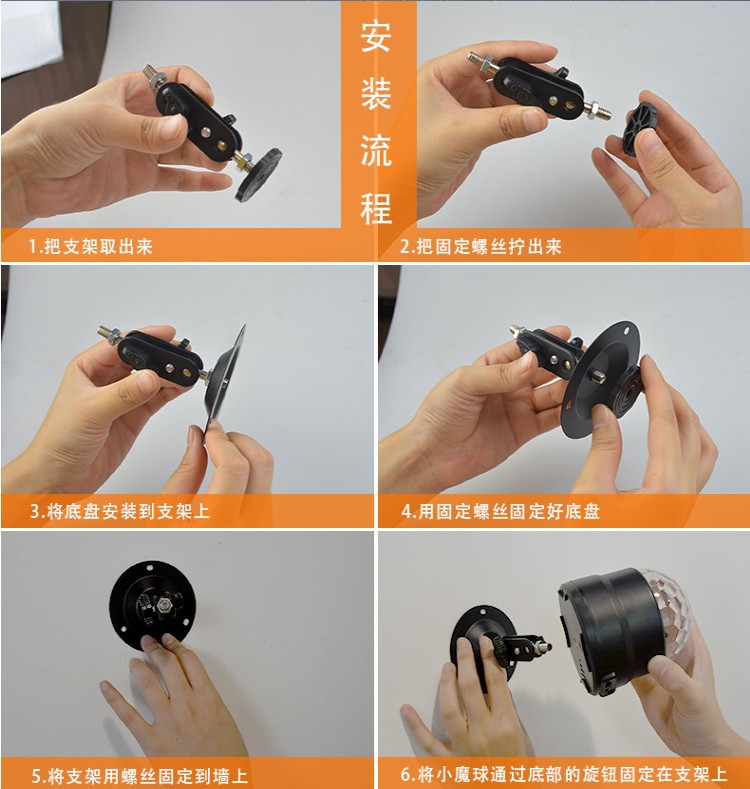 安装流程

1.把支架取出来

2.把固定螺丝拧出来

3.将底盘安装到支架上

4.用固定螺丝固定好底盘

5.将支架用螺丝固定到墙上

6.将小魔球通过底部的旋钮固定在支架上