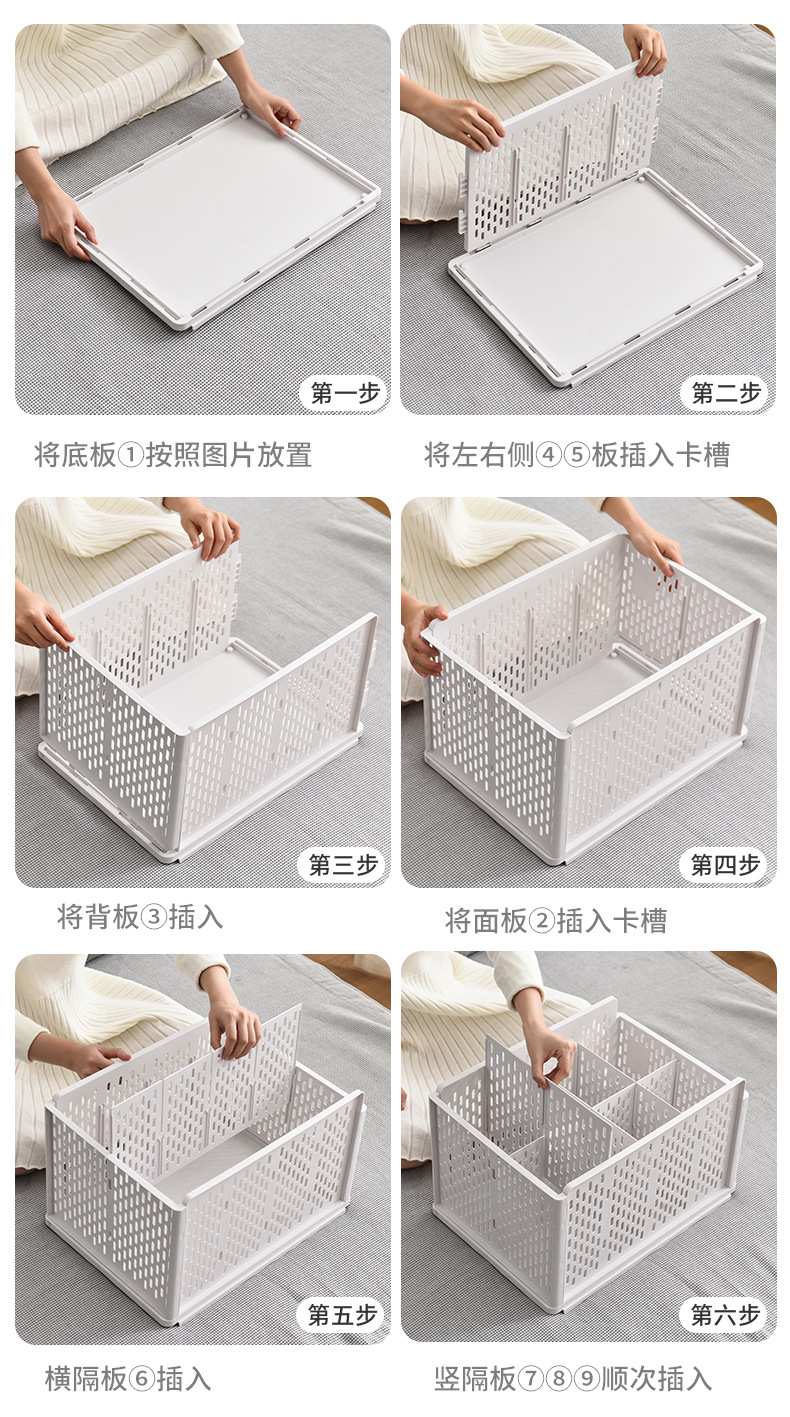 第一步

将底板①按照图片放置

第二步

将左右侧④⑤板插入卡槽

第三步

将背板③插入

第四步

将面板②插入卡槽

第五步

横隔板⑥插入

第六步

竖隔板⑦⑧⑨顺次插入