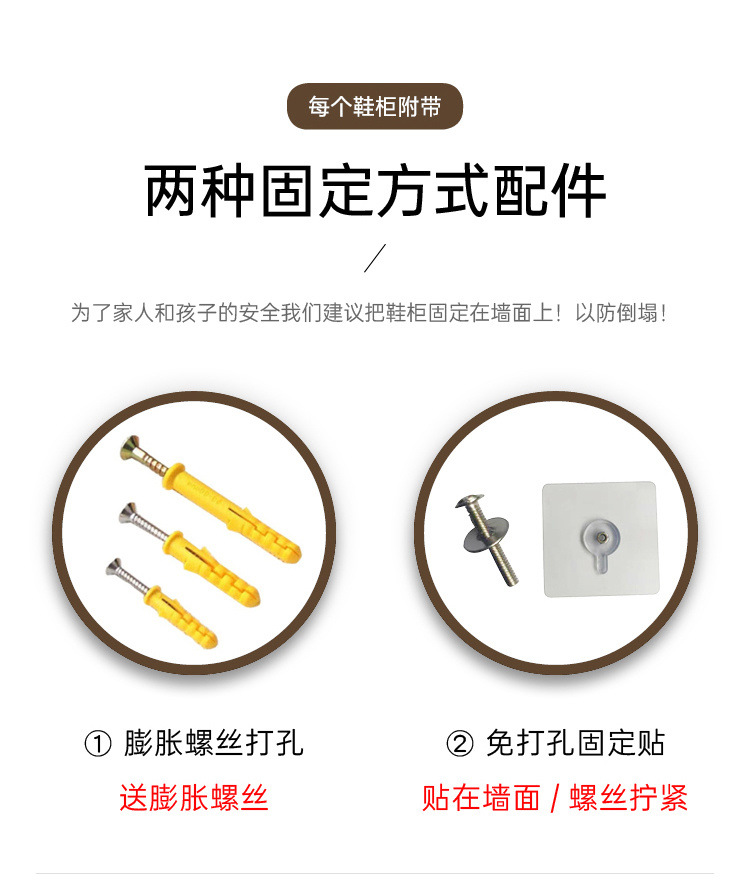 每个鞋柜附带

两种固定方式配件

为了家人和孩子的安全我们建议把鞋柜固定在墙面上！以防倒塌！

① 膨胀螺丝打孔

送膨胀螺丝

② 免打孔固定贴

贴在墙面 / 螺丝拧紧