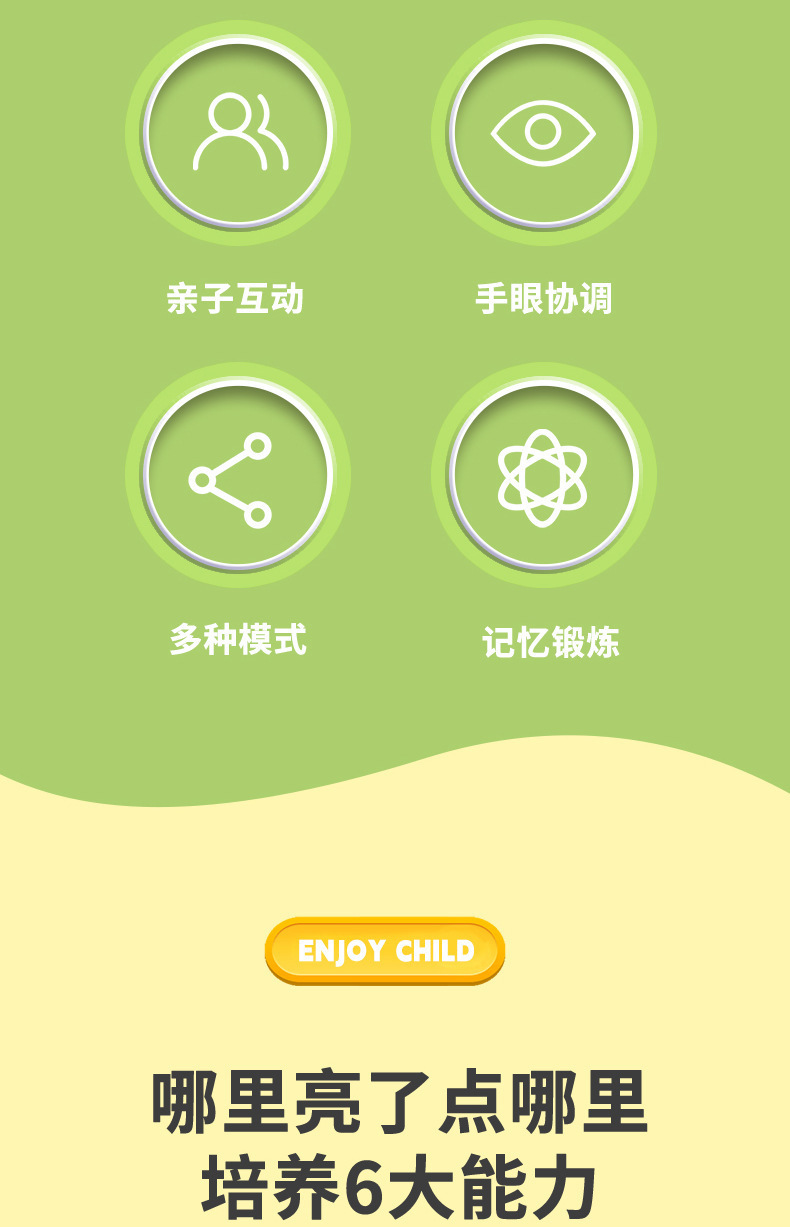 亲子互动

手眼协调

多种模式

记忆锻炼

ENJOY CHILD

哪里亮了点哪里

培养6大能力