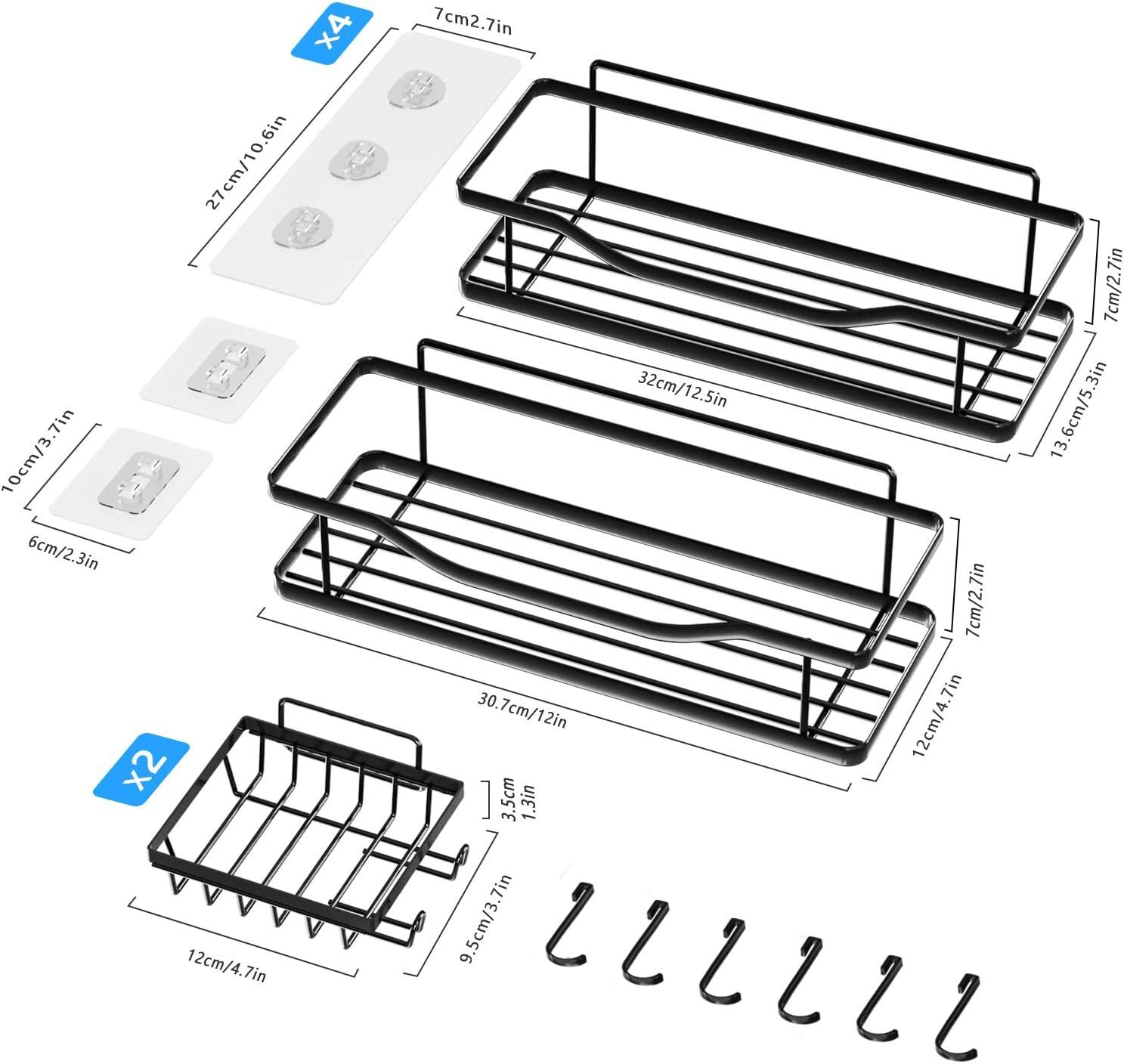 x4
7cm2.7in
27cm/10.6in
7cm/2.7in
32cm/12.5in
13.6cm/5.3in
10cm/3.7in
6cm/2.3in
7cm/2.7in
30.7cm/12in
12cm/4.7in
x2
3.5cm
1.3in
9.5cm/3.7in
12cm/4.7in