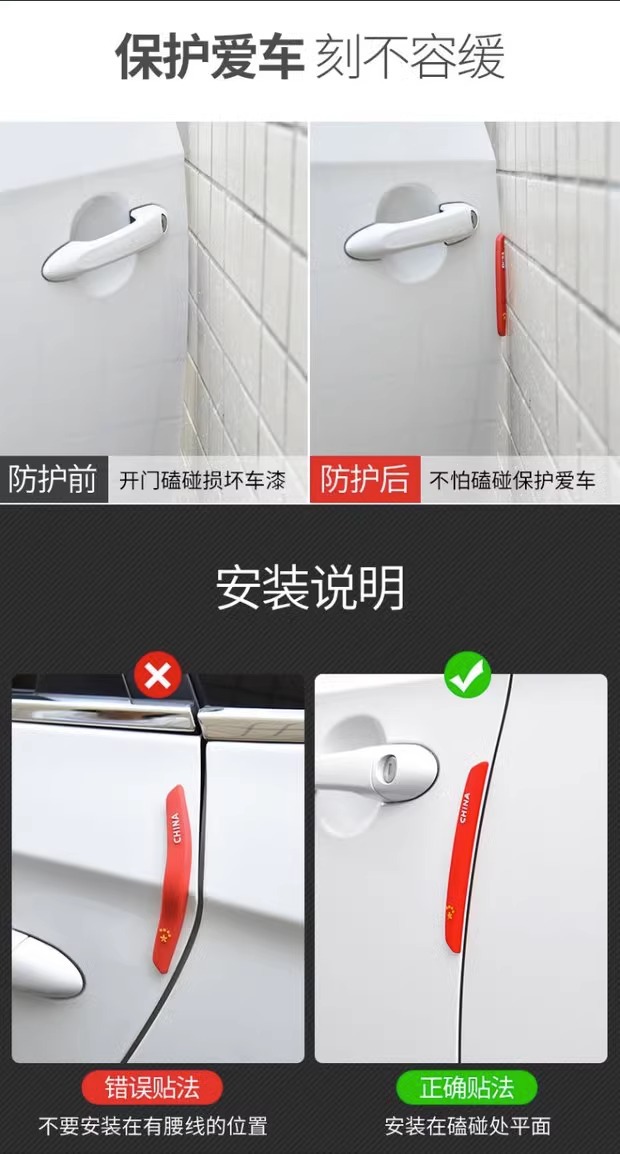 保护爱车 刻不容缓

防护前 开门磕碰损坏车漆

防护后 不怕磕碰保护爱车

安装说明

CHINA

CHINA

错误贴法
不要安装在有腰线的位置

正确贴法
安装在磕碰处平面