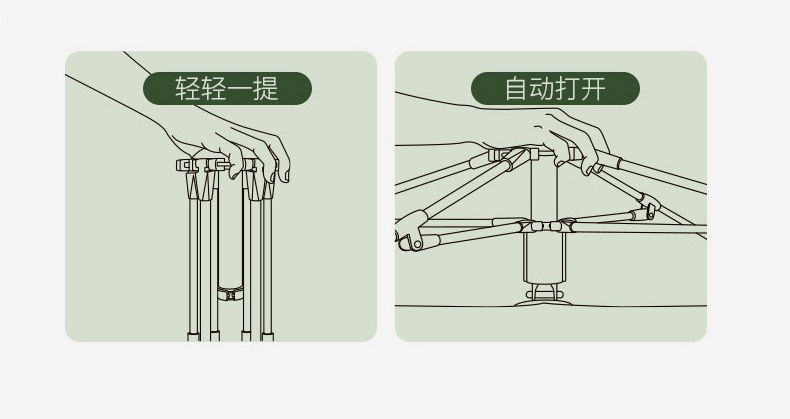 轻轻一提

自动打开