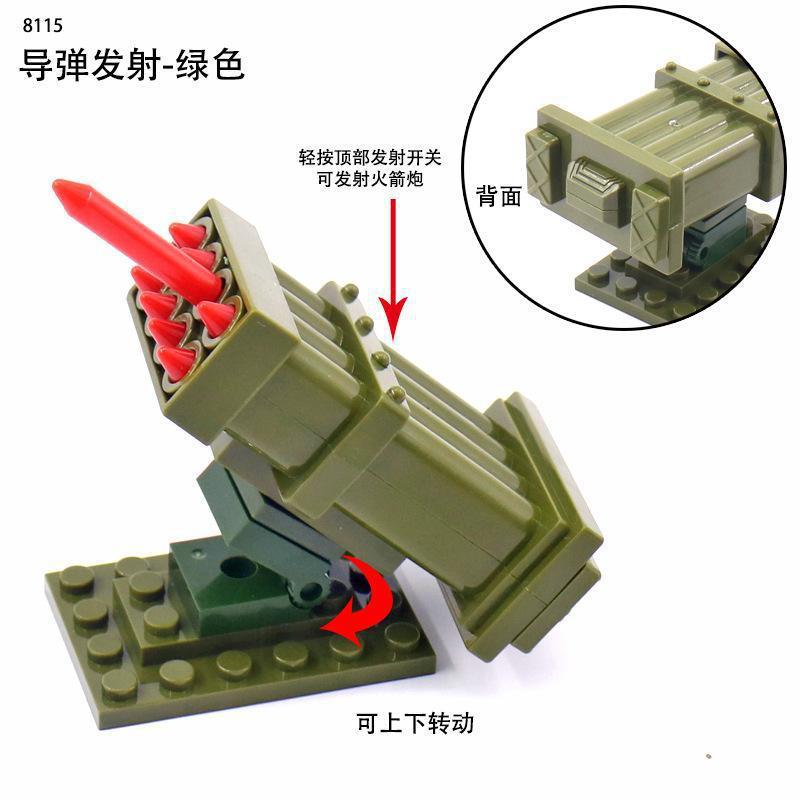 8115
导弹发射-绿色

轻按顶部发射开关
可发射火箭炮

背面

可上下转动