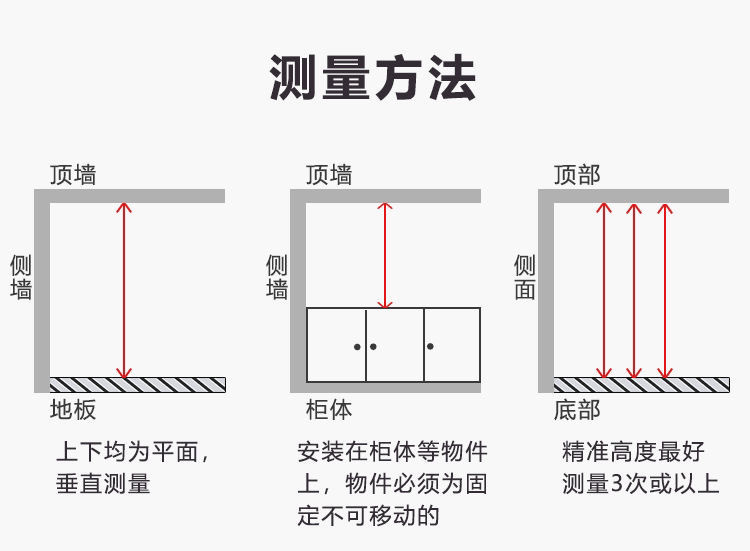 测量方法

顶墙

侧墙

地板

上下均为平面，垂直测量

顶墙

侧墙

柜体

安装在柜体等物件上，物件必须为固定不可移动的

顶部

侧面

底部

精准高度最好测量3次或以上