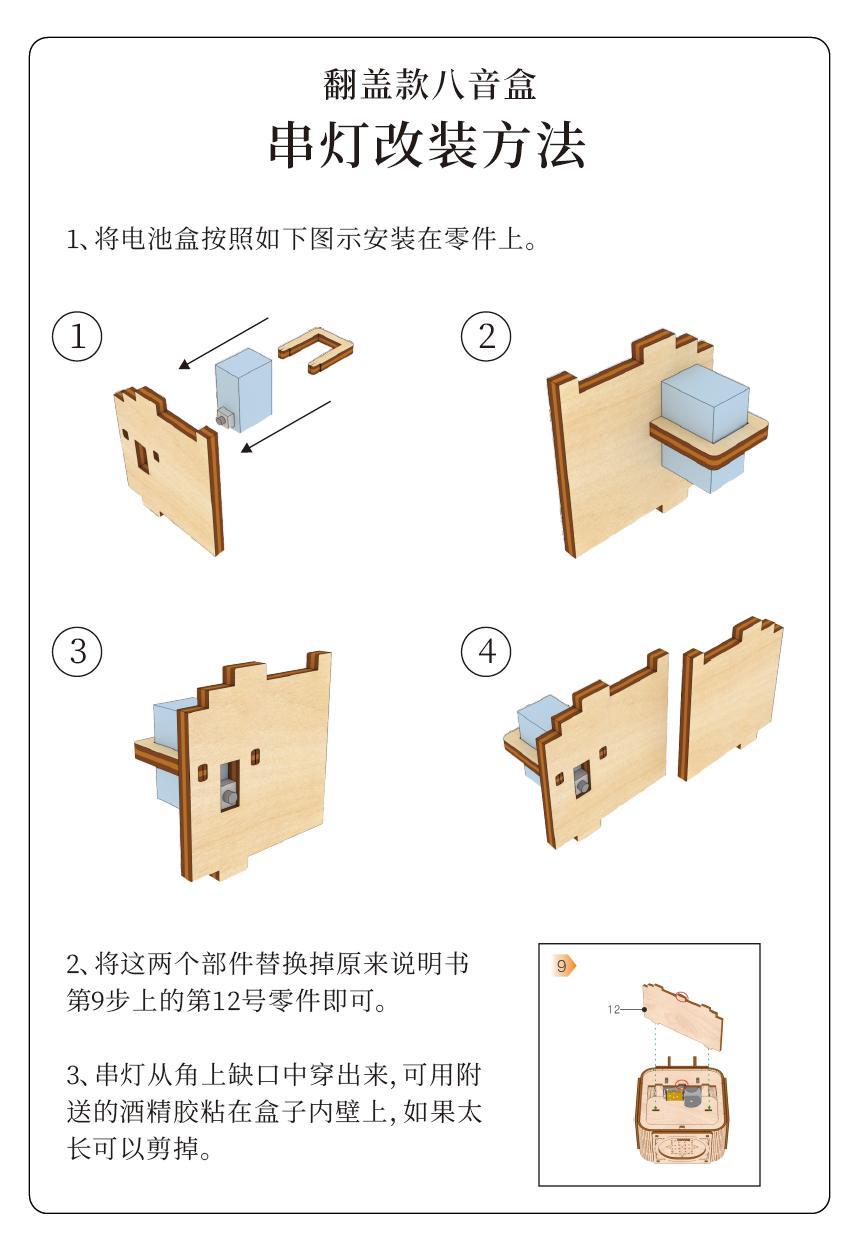 翻盖款八音盒
串灯改装方法

1、将电池盒按照如下图示安装在零件上。

①

②

③

④

2、将这两个部件替换掉原来说明书第9步上的第12号零件即可。

3、串灯从角上缺口中穿出来,可用附送的酒精胶粘在盒子内壁上,如果太长可以剪掉。

9

12