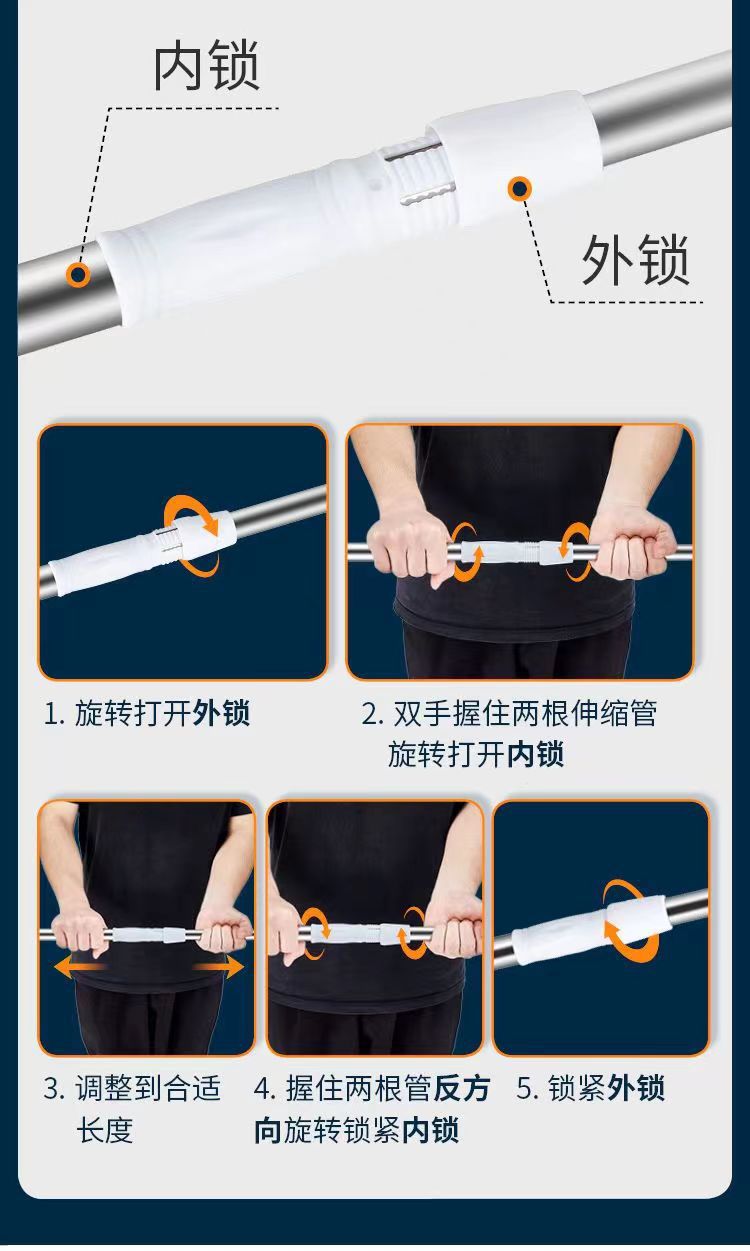 内锁

外锁

1.旋转打开外锁

2.双手握住两根伸缩管旋转打开内锁

3.调整到合适长度

4.握住两根管反方向旋转锁紧内锁

5.锁紧外锁