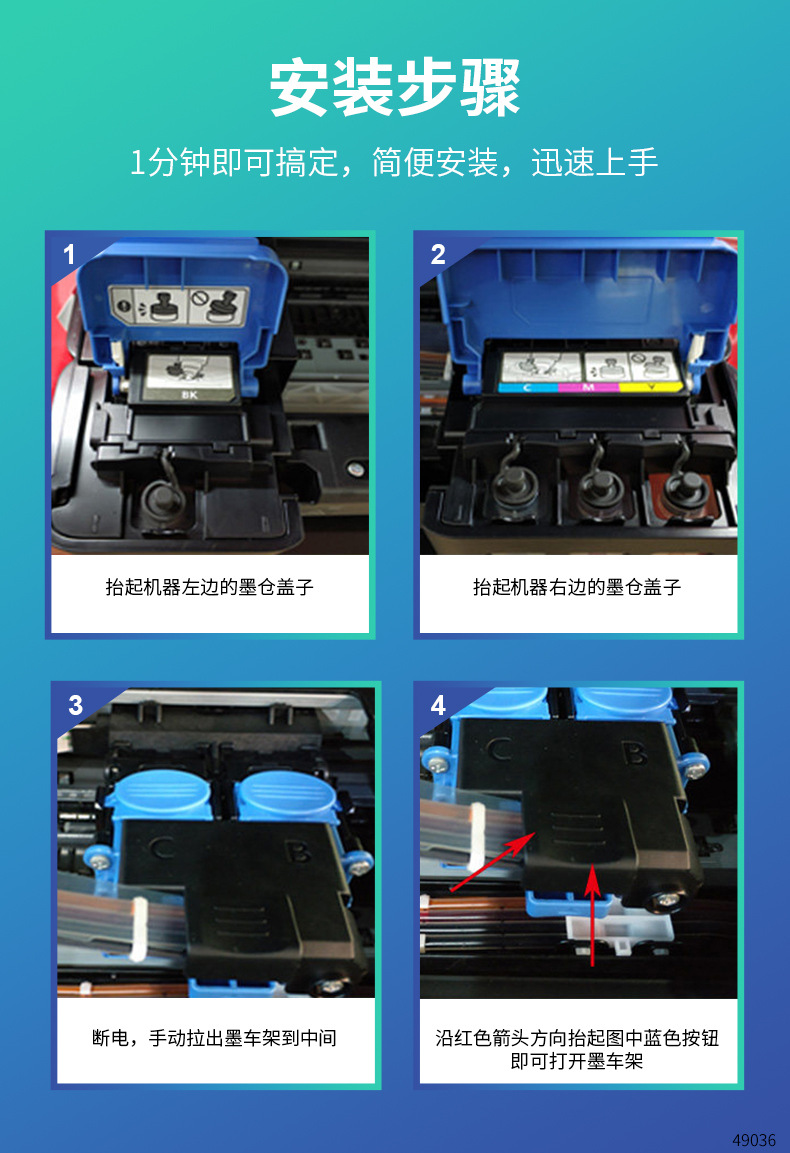 安装步骤

1分钟即可搞定，简便安装，迅速上手

1

BK

抬起机器左边的墨仓盖子

2

C M Y

抬起机器右边的墨仓盖子

3

C B

断电，手动拉出墨车架到中间

4

C B

沿红色箭头方向抬起图中蓝色按钮即可打开墨车架

49036