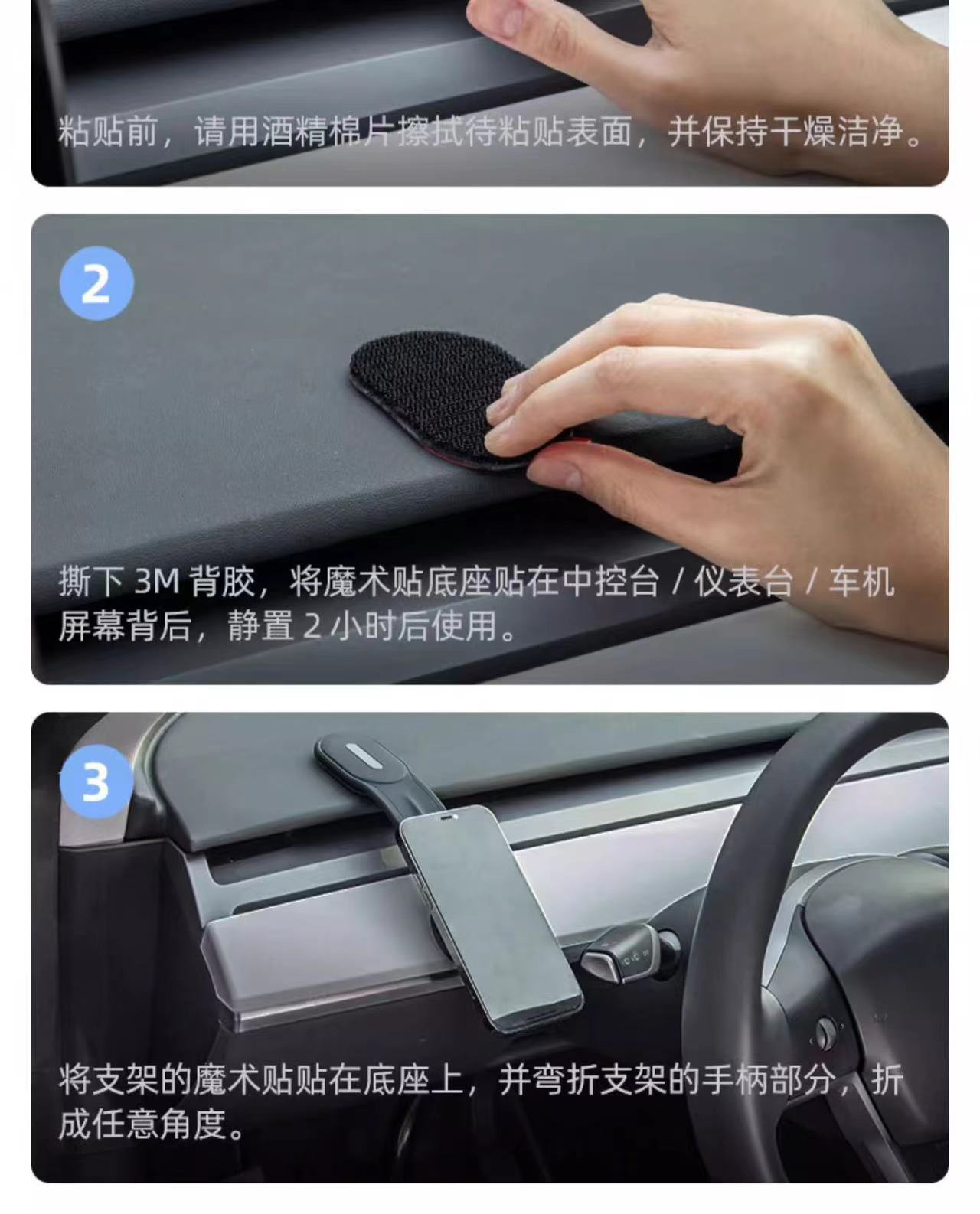 粘贴前，请用酒精棉片擦拭待粘贴表面，并保持干燥洁净。

2

撕下 3M 背胶，将魔术贴底座贴在中控台 / 仪表台 / 车机屏幕背后，静置 2 小时后使用。

3

将支架的魔术贴贴在底座上，并弯折支架的手柄部分，折成任意角度。