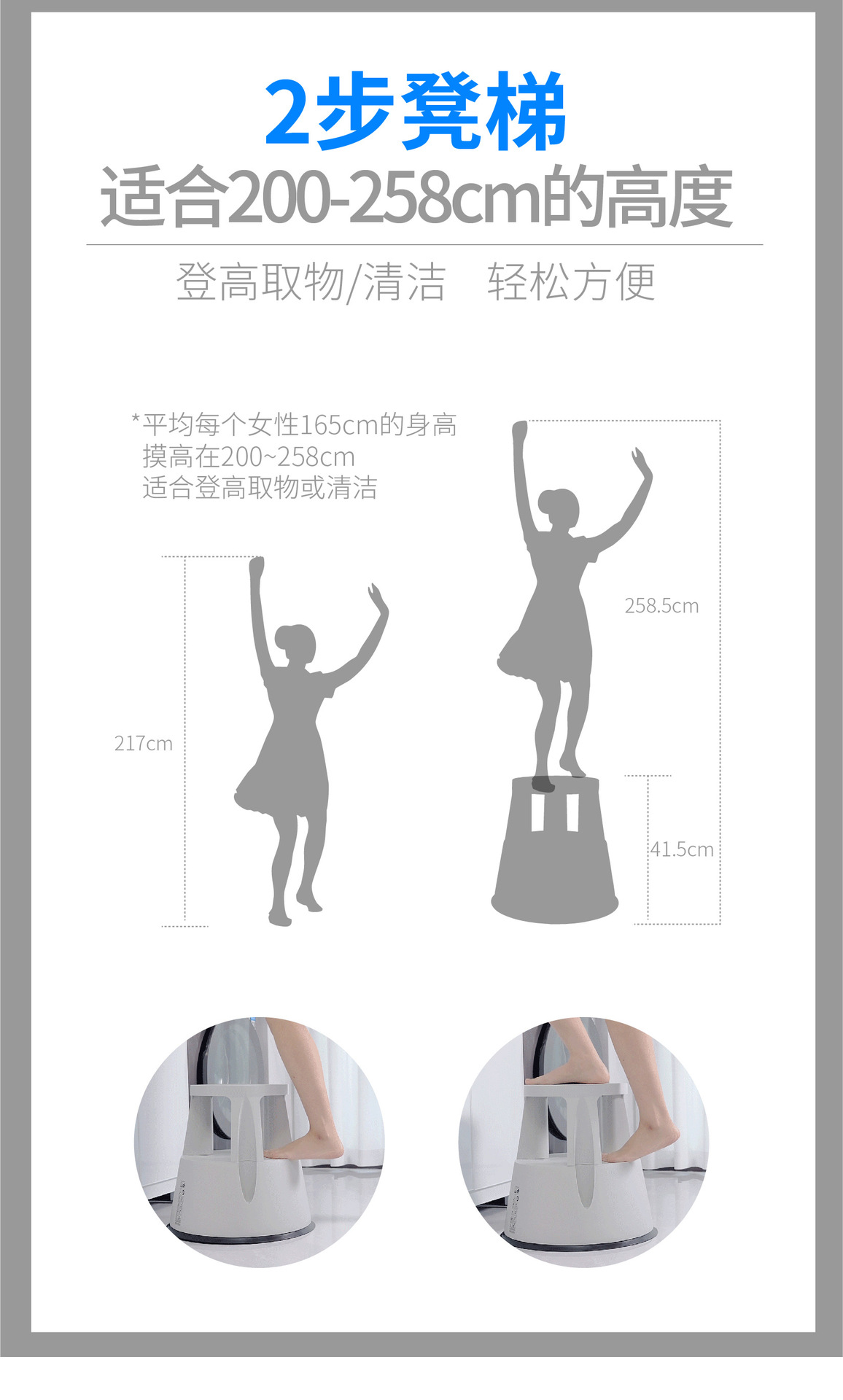 2步凳梯
适合200-258cm的高度

登高取物/清洁　轻松方便

*平均每个女性165cm的身高
摸高在200~258cm
适合登高取物或清洁

217cm

258.5cm

41.5cm