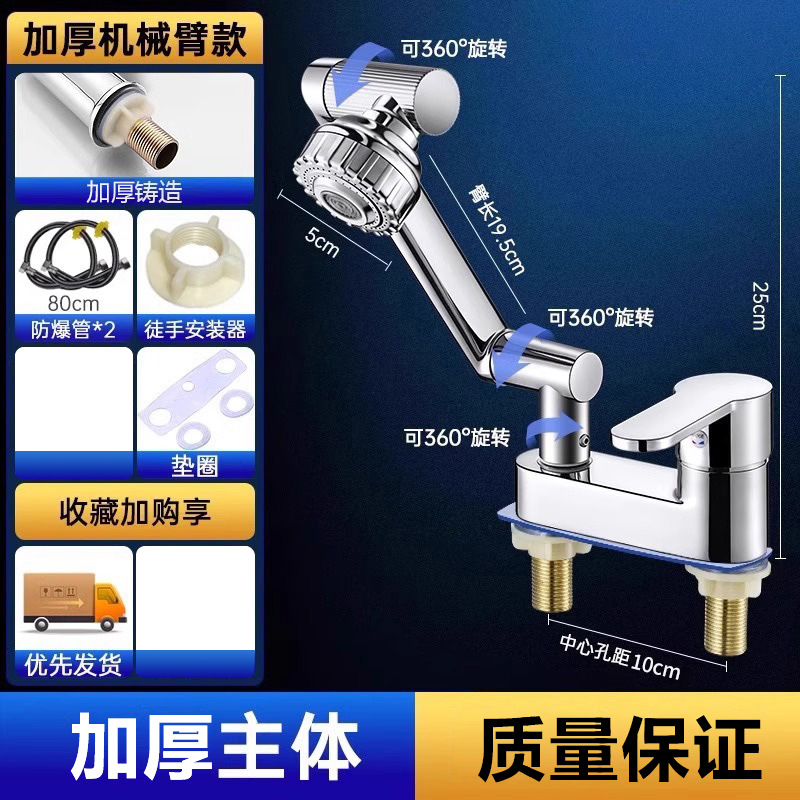 加厚机械臂款

加厚铸造

80cm

防爆管*2

徒手安装器

垫圈

收藏加购享

优先发货

可360°旋转

5cm

臂长19.5cm

可360°旋转

可360°旋转

25cm

中心孔距10cm

加厚主体

质量保证