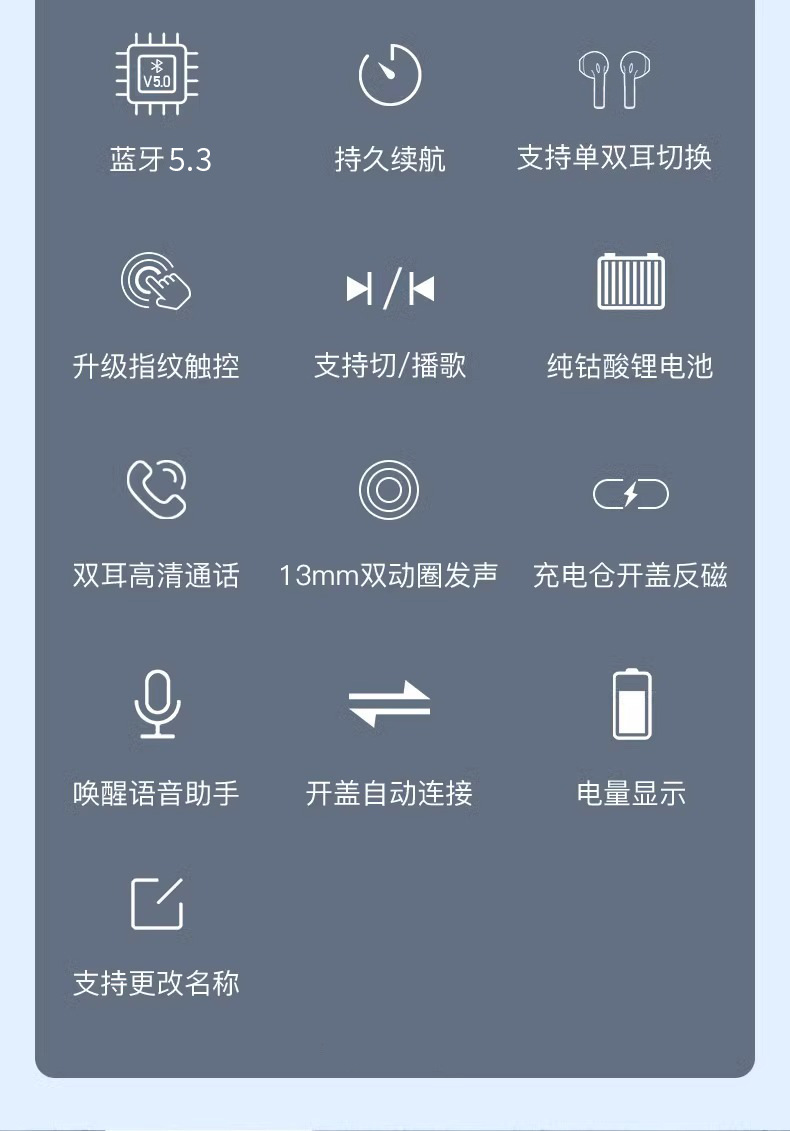 V5.0

蓝牙5.3

持久续航

支持单双耳切换

升级指纹触控

支持切/播歌

纯钴酸锂电池

双耳高清通话

13mm双动圈发声

充电仓开盖反磁

唤醒语音助手

开盖自动连接

电量显示

支持更改名称