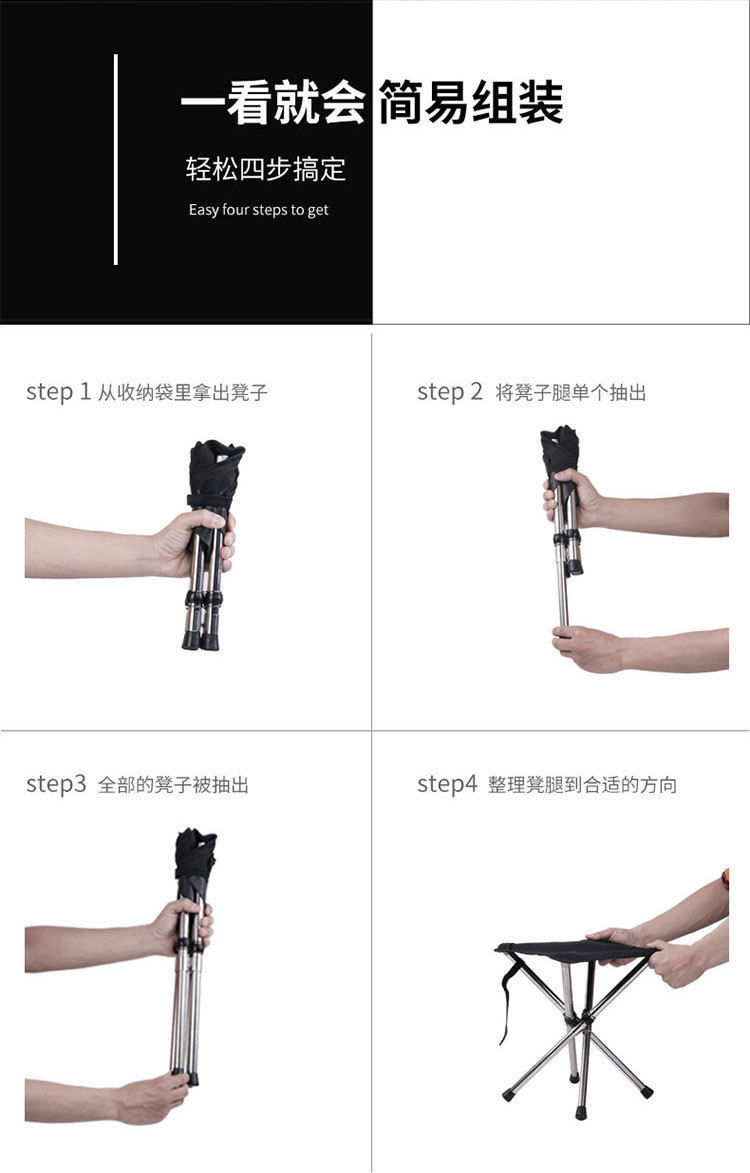 一看就会 简易组装

轻松四步搞定

Easy four steps to get

step 1 从收纳袋里拿出凳子

step 2 将凳子腿单个抽出

step3 全部的凳子被抽出

step4 整理凳腿到合适的方向