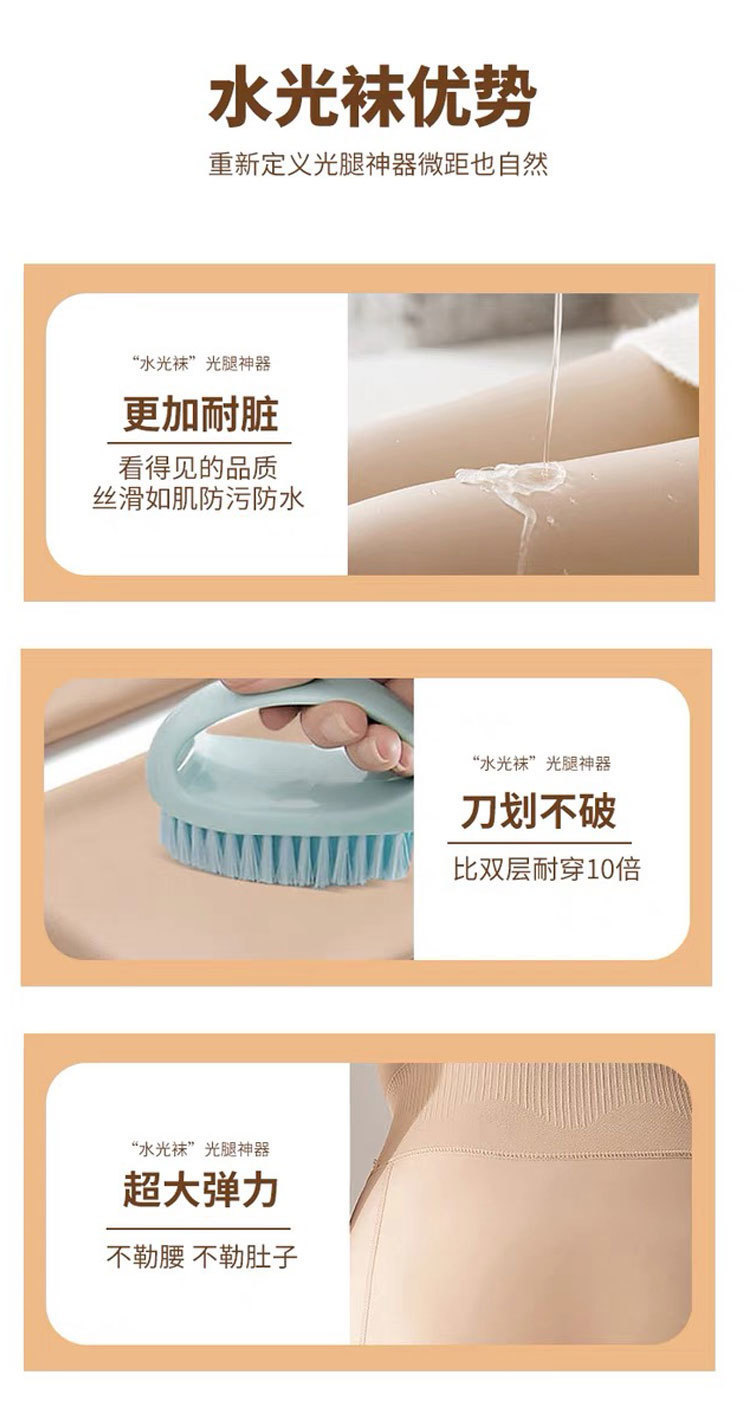 水光袜优势

重新定义光腿神器微距也自然

“水光袜”光腿神器

更加耐脏

看得见的品质
丝滑如肌防污防水

“水光袜”光腿神器

刀划不破

比双层耐穿10倍

“水光袜”光腿神器

超大弹力

不勒腰 不勒肚子