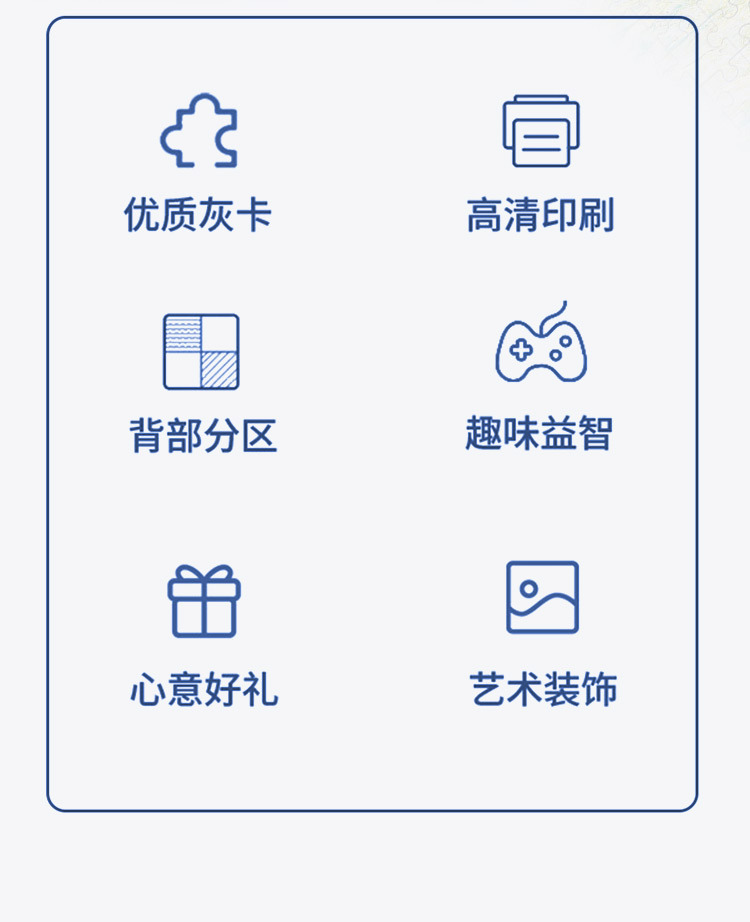 优质灰卡

高清印刷

背部分区

趣味益智

心意好礼

艺术装饰