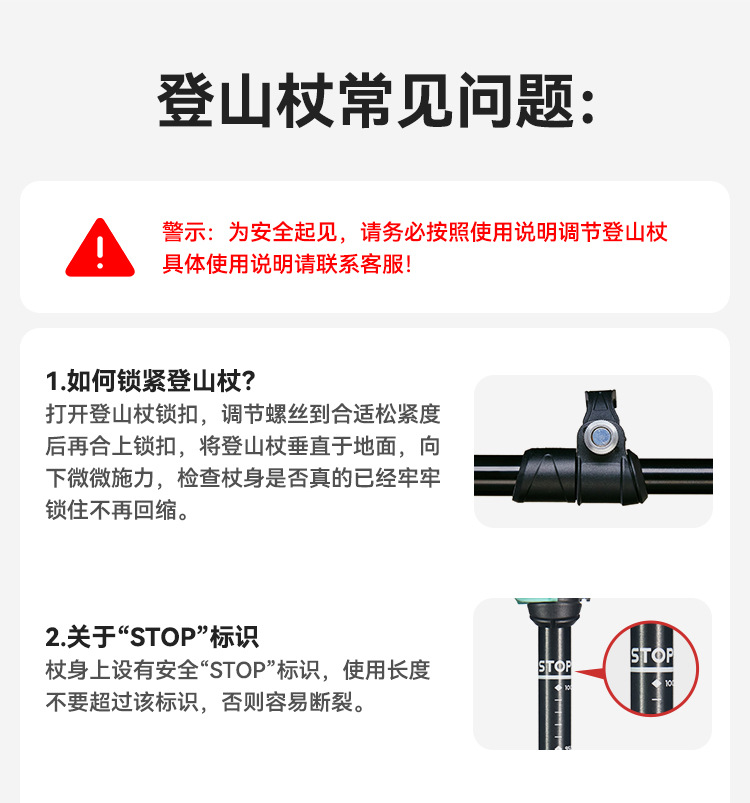 登山杖常见问题:

警示：为安全起见，请务必按照使用说明调节登山杖
具体使用说明请联系客服！

1.如何锁紧登山杖？
打开登山杖锁扣，调节螺丝到合适松紧度后再合上锁扣，将登山杖垂直于地面，向下微微施力，检查杖身是否真的已经牢牢锁住不再回缩。

2.关于“STOP”标识
杖身上设有安全“STOP”标识，使用长度不要超过该标识，否则容易断裂。

STOP

STOP