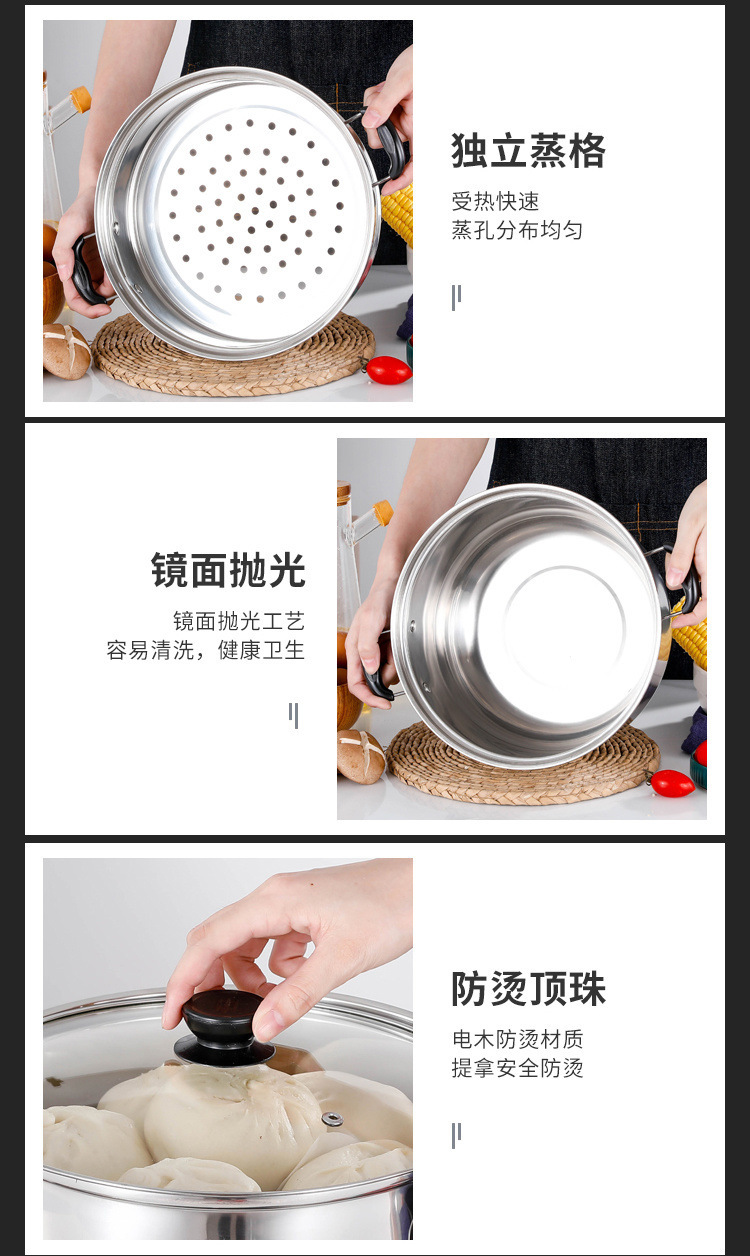 独立蒸格

受热快速
蒸孔分布均匀

镜面抛光

镜面抛光工艺
容易清洗，健康卫生

防烫顶珠

电木防烫材质
提拿安全防烫