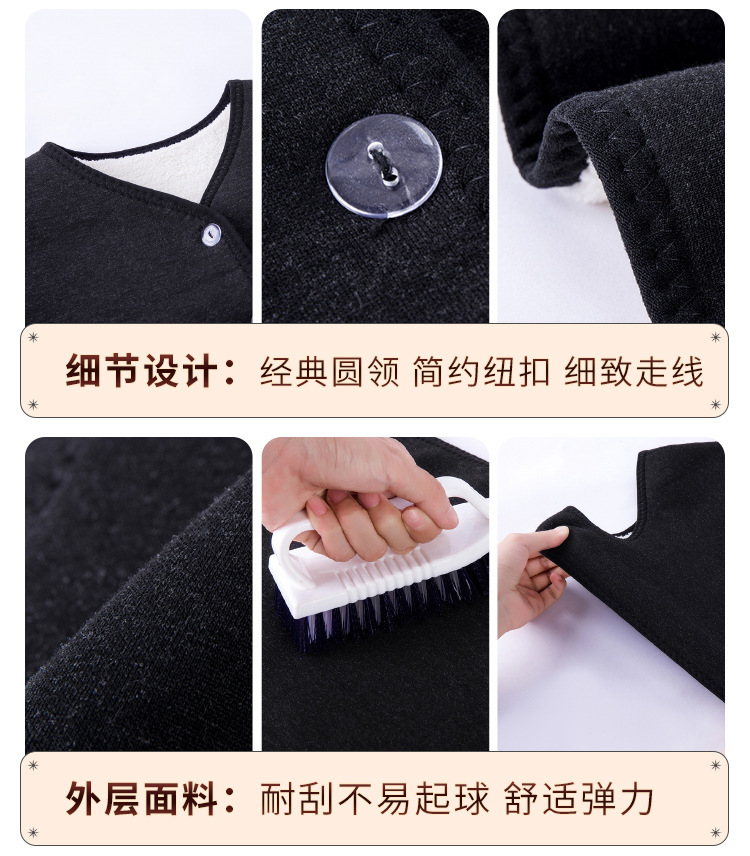 细节设计：经典圆领 简约纽扣 细致走线

外层面料：耐刮不易起球 舒适弹力