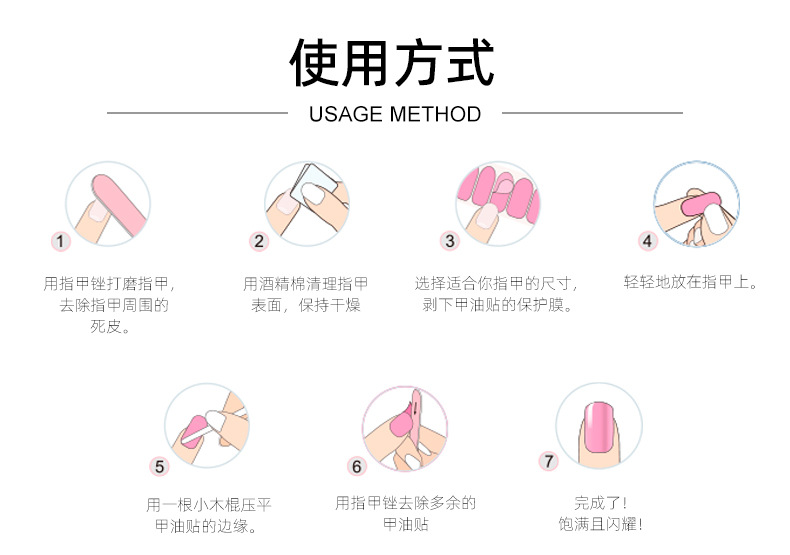 使用方式

USAGE METHOD

1
用指甲锉打磨指甲，去除指甲周围的死皮。

2
用酒精棉清理指甲表面，保持干燥

3
选择适合你指甲的尺寸，剥下甲油贴的保护膜。

4
轻轻地放在指甲上。

5
用一根小木棍压平甲油贴的边缘。

6
用指甲锉去除多余的甲油贴

7
完成了！饱满且闪耀！