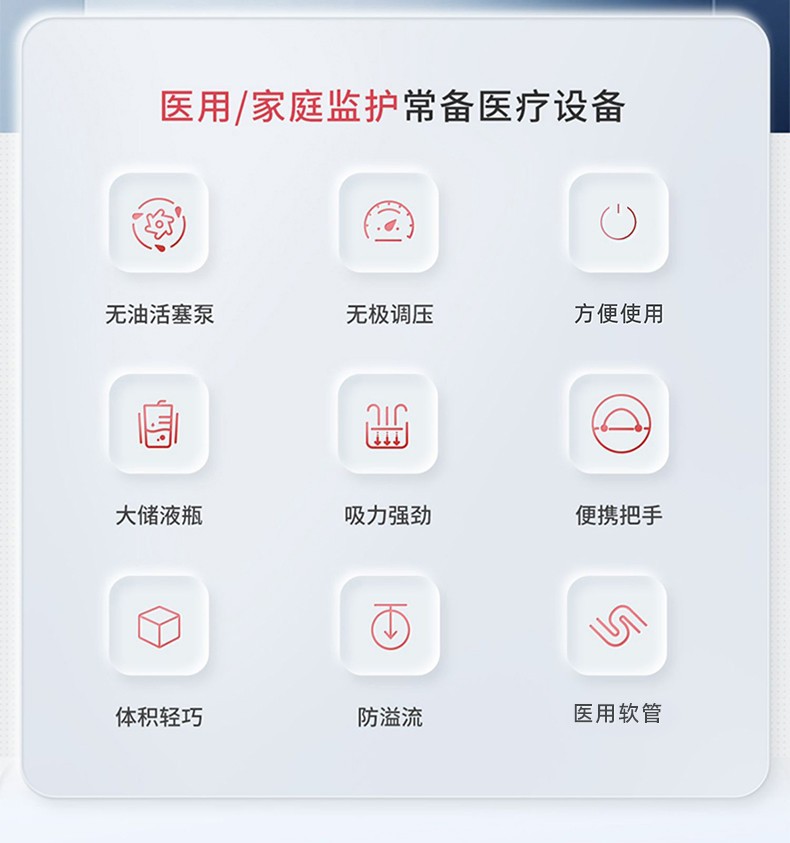 医用/家庭监护常备医疗设备

无油活塞泵

无极调压

方便使用

大储液瓶

吸力强劲

便携把手

体积轻巧

防溢流

医用软管